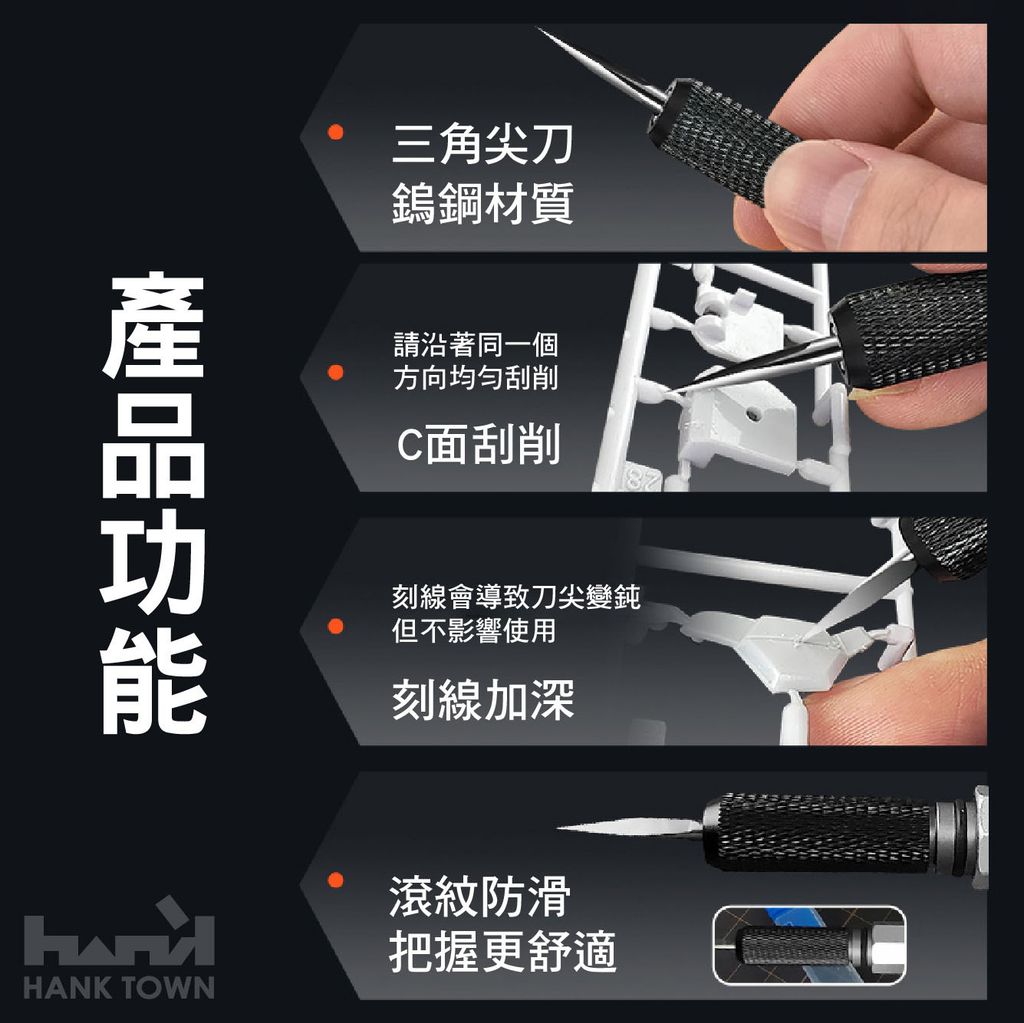 產品功能

三角尖刀
鎢鋼材質

請沿著同一個
方向均勻刮削

C面刮削

刻線會導致刀尖變鈍
但不影響使用

刻線加深

滾紋防滑
把握更舒適

hank
HANK TOWN