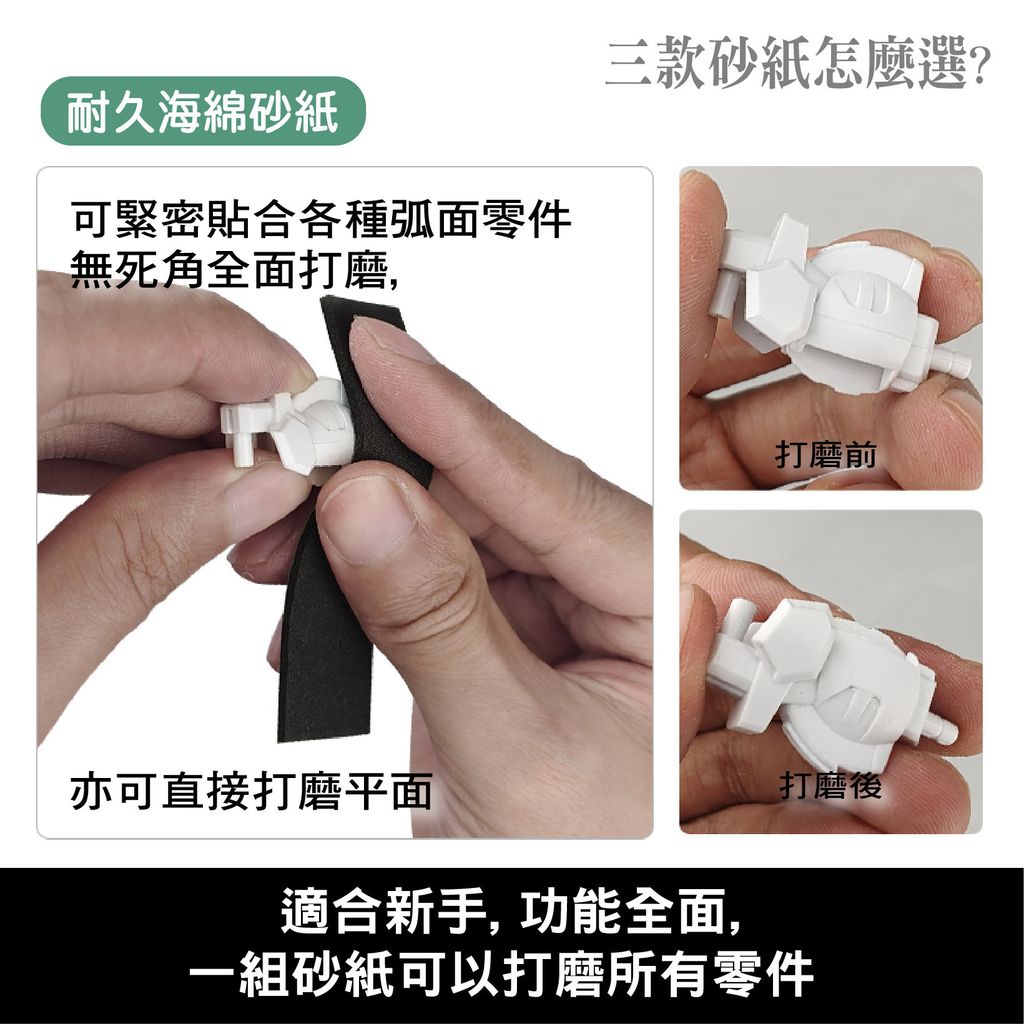 三款砂紙怎麼選?

耐久海綿砂紙

可緊密貼合各種弧面零件
無死角全面打磨,

亦可直接打磨平面

打磨前

打磨後

適合新手, 功能全面,
一組砂紙可以打磨所有零件