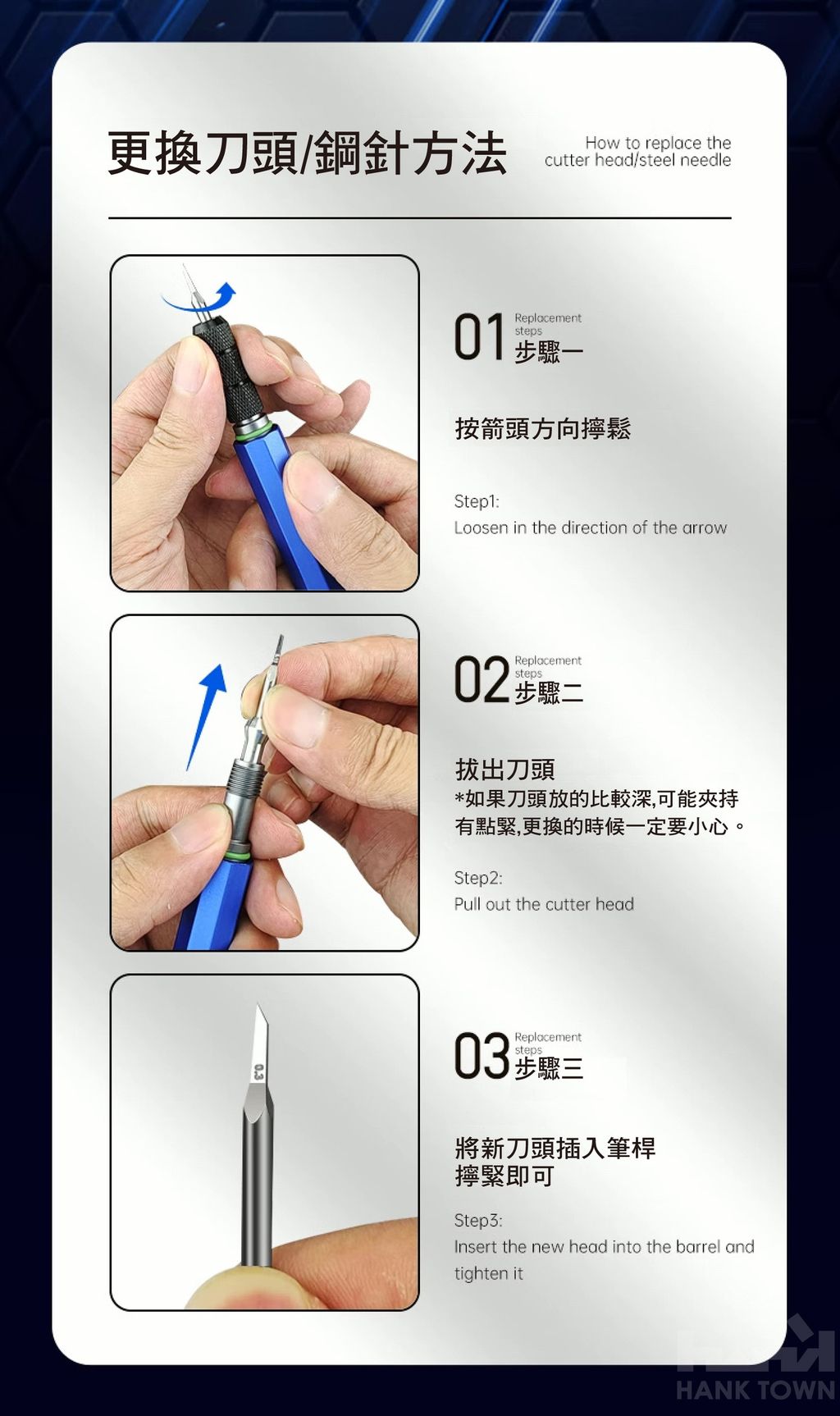 更換刀頭/鋼針方法

How to replace the cutter head/steel needle

01 Replacement steps 步驟一

按箭頭方向擰鬆

Step1:
Loosen in the direction of the arrow

02 Replacement steps 步驟二

拔出刀頭
*如果刀頭放的比較深,可能夾持有點緊,更換的時候一定要小心。

Step2:
Pull out the cutter head

0.3

03 Replacement steps 步驟三

將新刀頭插入筆桿
擰緊即可

Step3:
Insert the new head into the barrel and tighten it

HANK TOWN