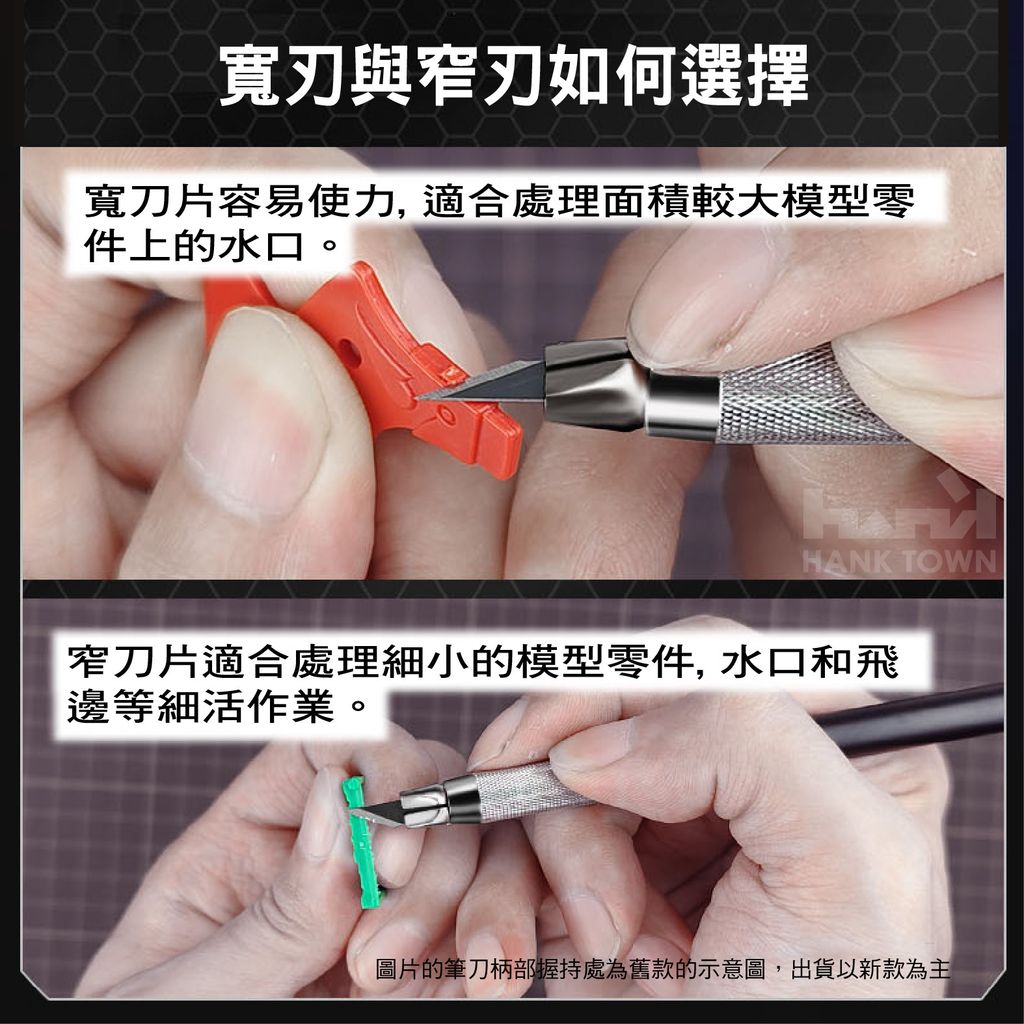 寬刃與窄刃如何選擇

寬刀片容易使力, 適合處理面積較大模型零件上的水口。

HANK TOWN

窄刀片適合處理細小的模型零件, 水口和飛邊等細活作業。

圖片的筆刀柄部握持處為舊款的示意圖，出貨以新款為主