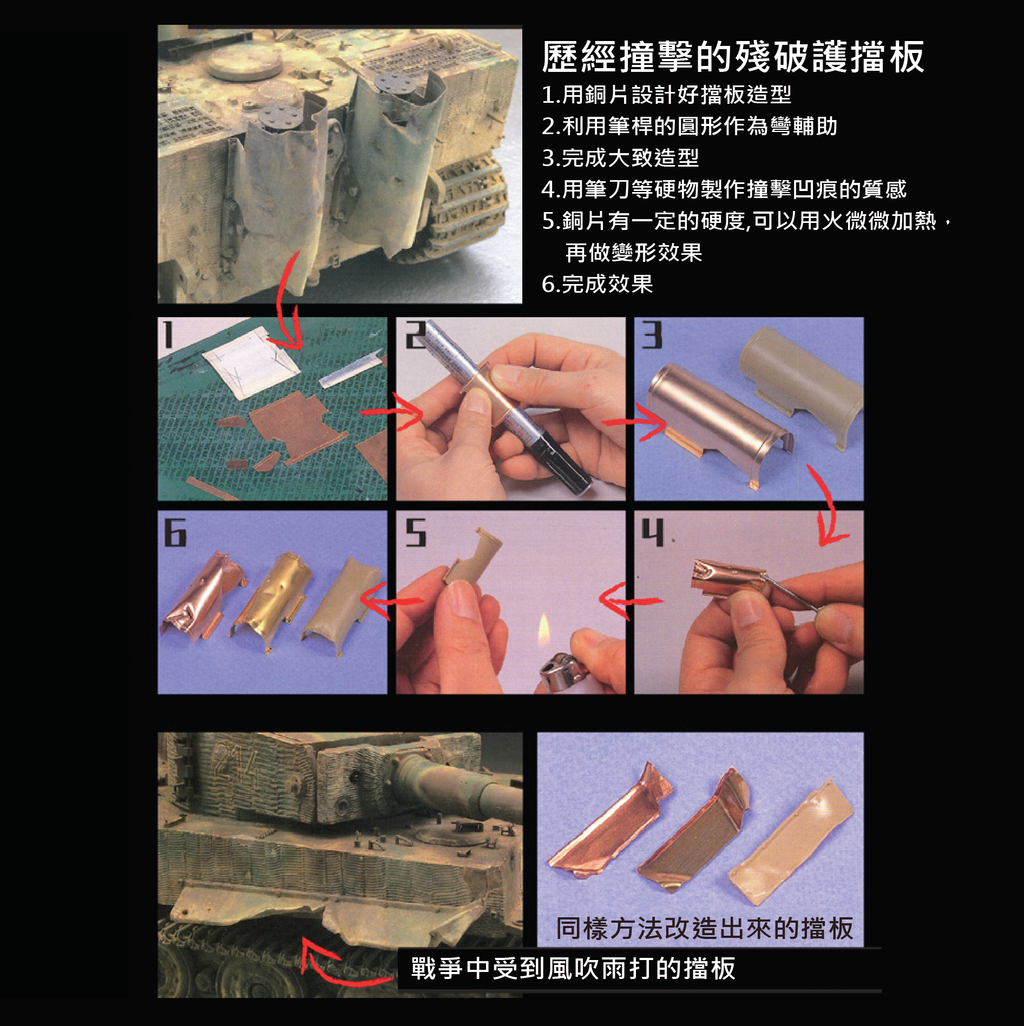 歷經撞擊的殘破護擋板
1.用銅片設計好擋板造型
2.利用筆桿的圓形作為彎輔助
3.完成大致造型
4.用筆刀等硬物製作撞擊凹痕的質感
5.銅片有一定的硬度,可以用火微微加熱，再做變形效果
6.完成效果

1

2

3

6

5

4

同樣方法改造出來的擋板

戰爭中受到風吹雨打的擋板