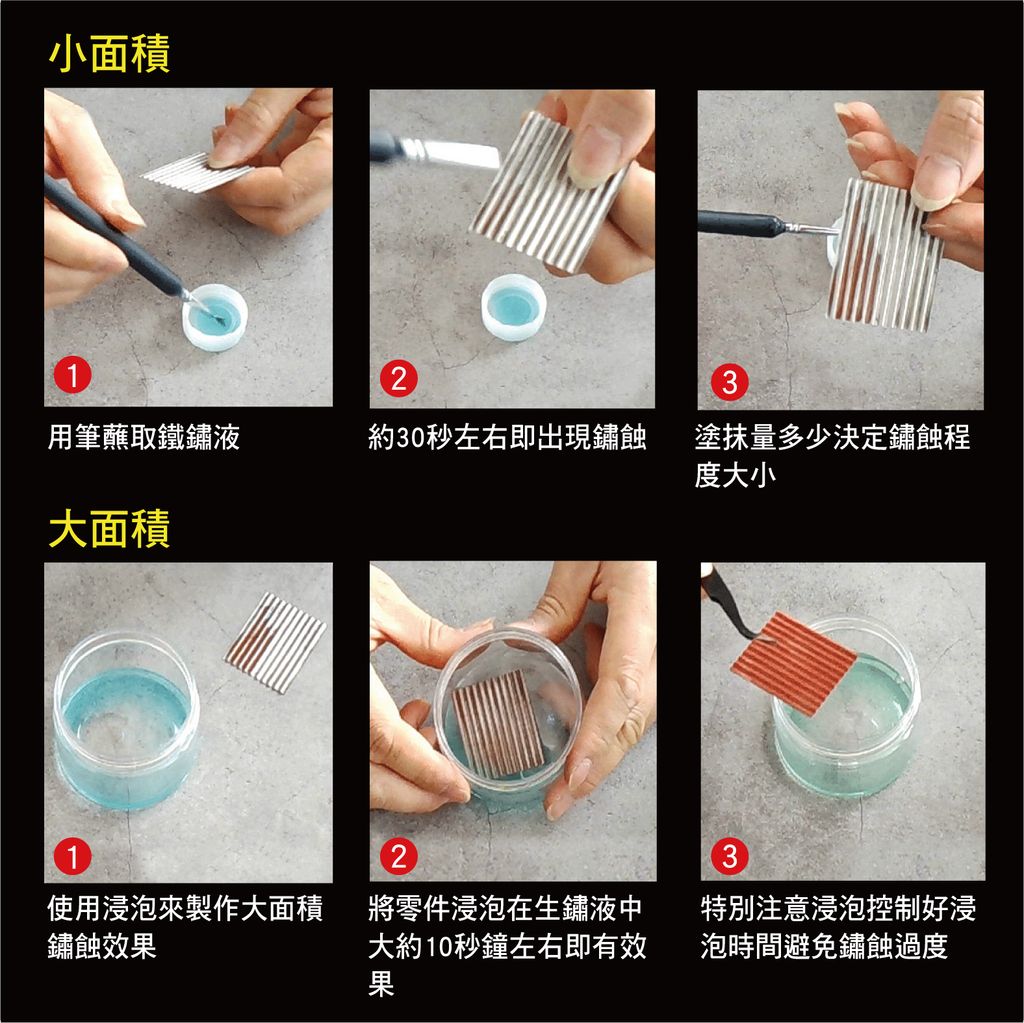 小面積

1
用筆蘸取鐵鏽液

2
約30秒左右即出現鏽蝕

3
塗抹量多少決定鏽蝕程度大小

大面積

1
使用浸泡來製作大面積鏽蝕效果

2
將零件浸泡在生鏽液中大約10秒鐘左右即有效果

3
特別注意浸泡控制好浸泡時間避免鏽蝕過度