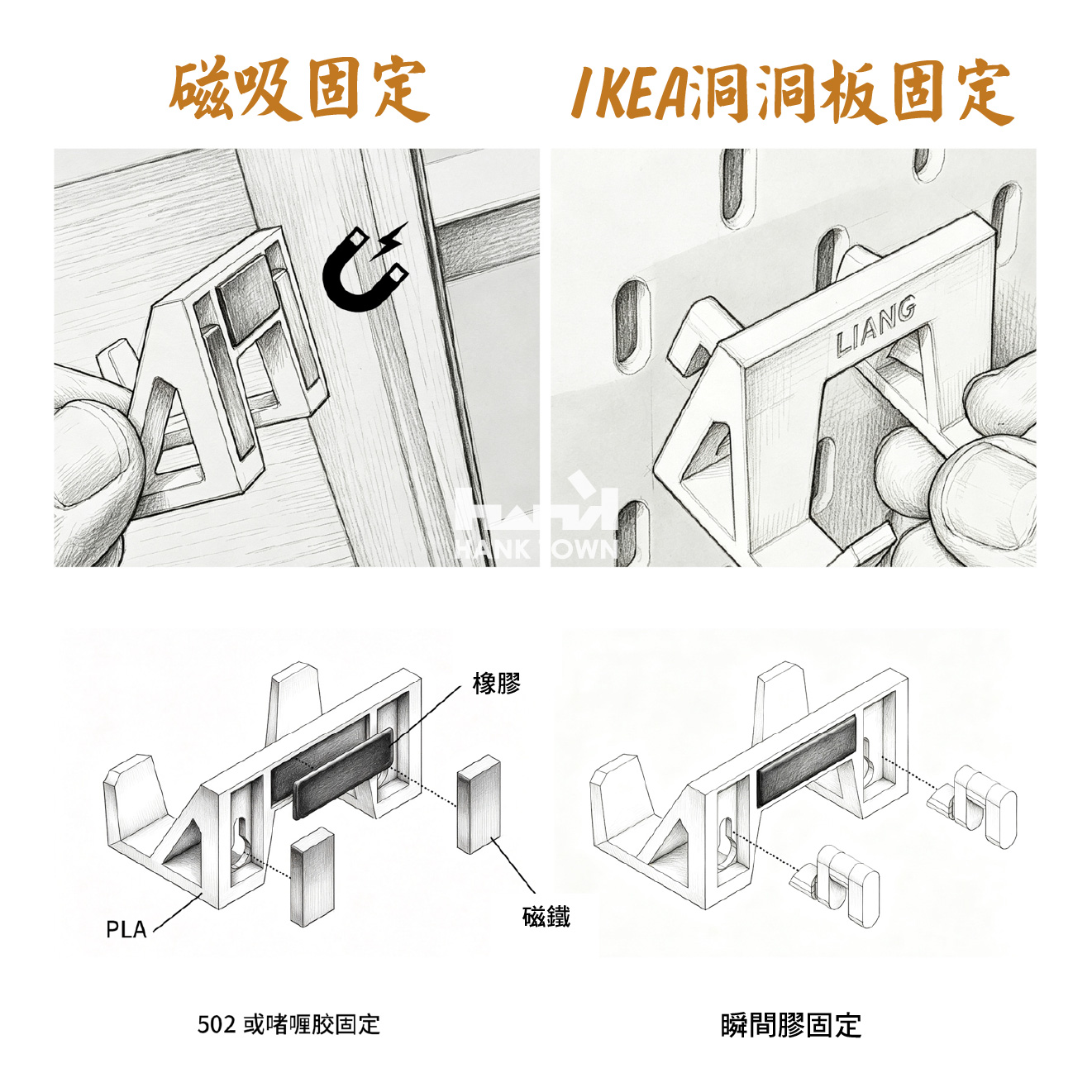 磁吸固定

IKEA洞洞板固定

LIANG

HANK TOWN

橡膠

PLA

磁鐵

502 或啫喱胶固定

瞬間膠固定