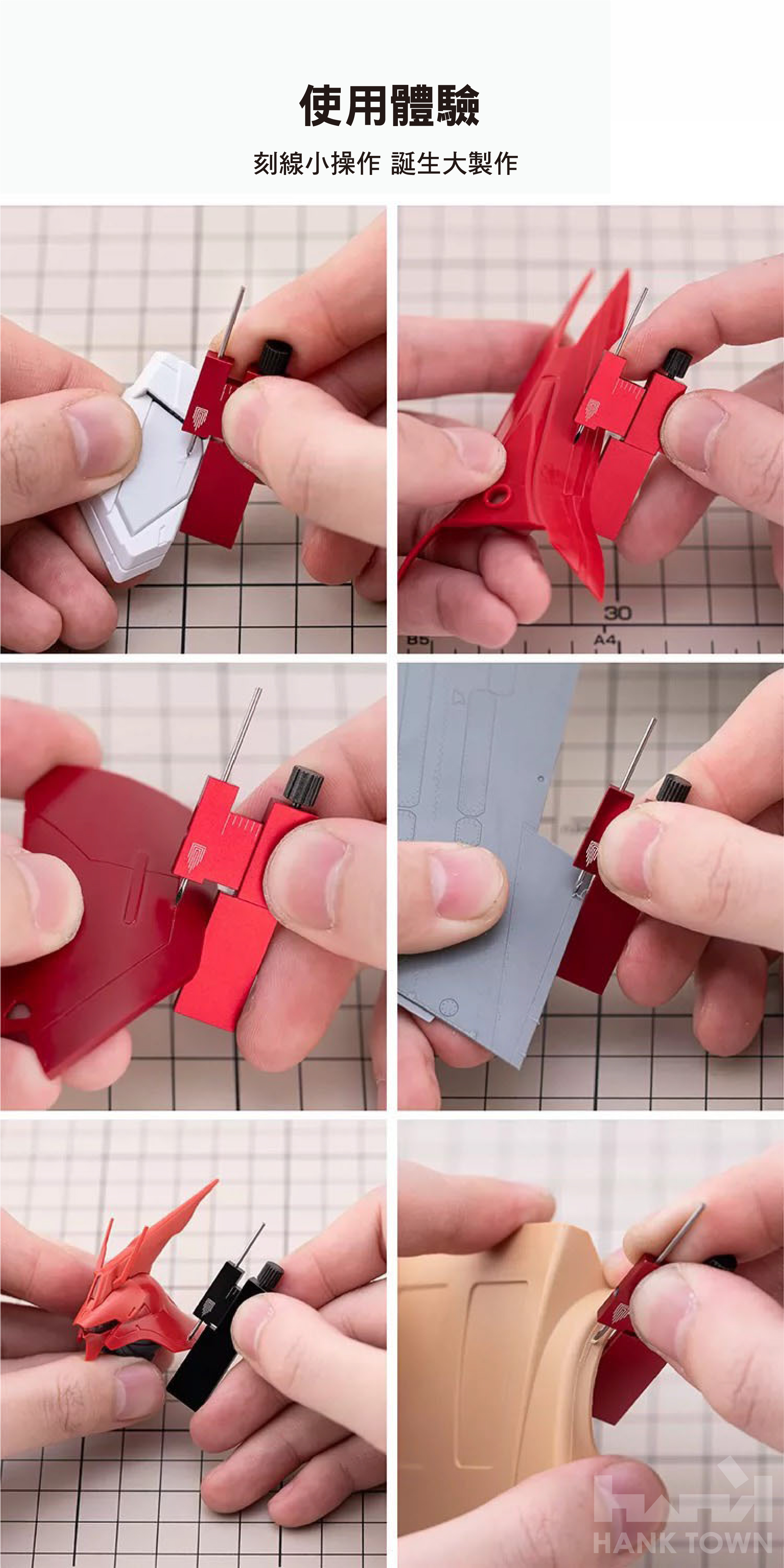 使用體驗

刻線小操作 誕生大製作

30
B5
A4

HANK TOWN