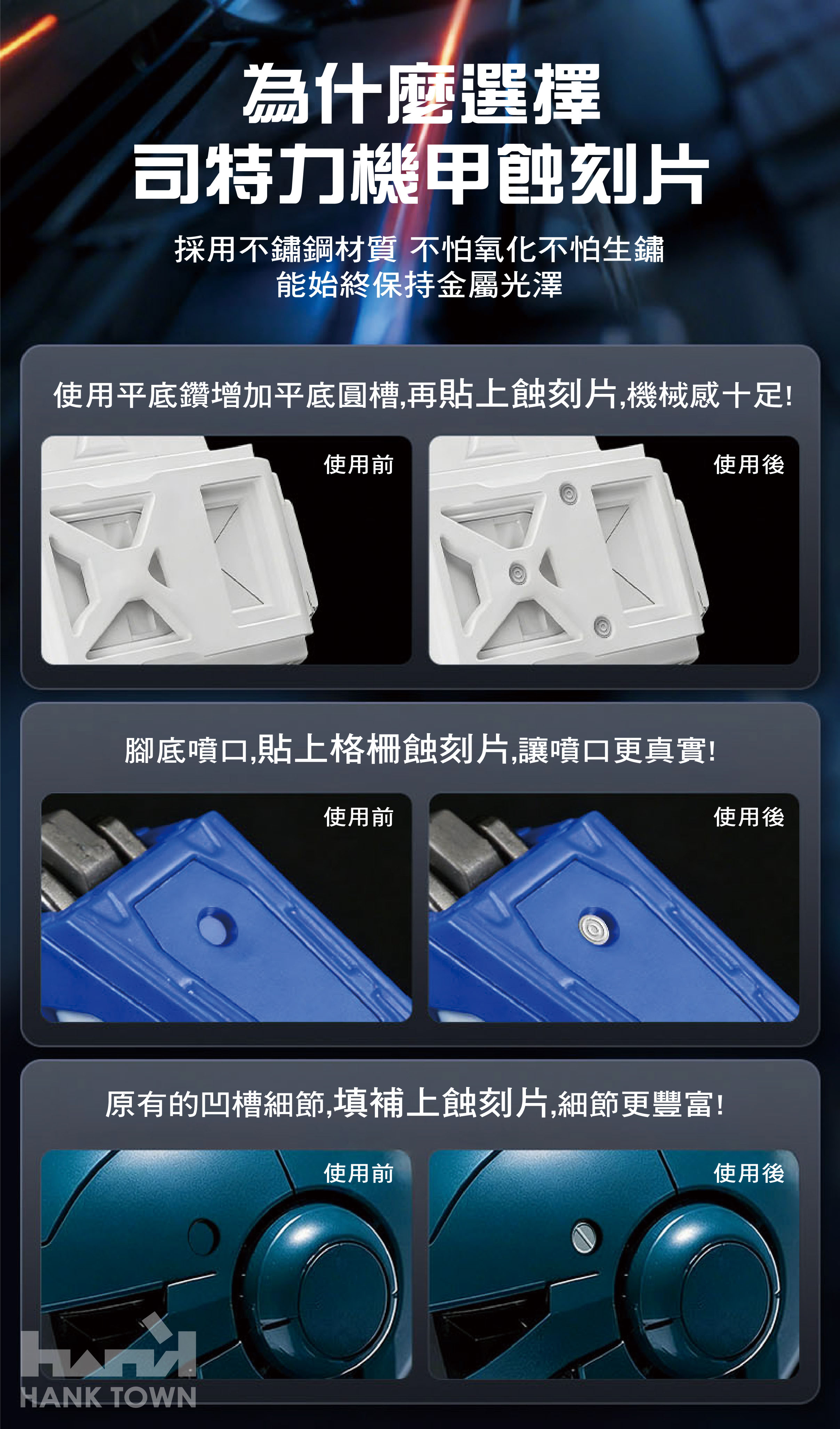 為什麼選擇
司特力機甲蝕刻片

採用不鏽鋼材質 不怕氧化不怕生鏽
能始終保持金屬光澤

使用平底鑽增加平底圓槽,再貼上蝕刻片,機械感十足!

使用前

使用後

腳底噴口,貼上格柵蝕刻片,讓噴口更真實!

使用前

使用後

原有的凹槽細節,填補上蝕刻片,細節更豐富!

使用前

使用後

HANK TOWN