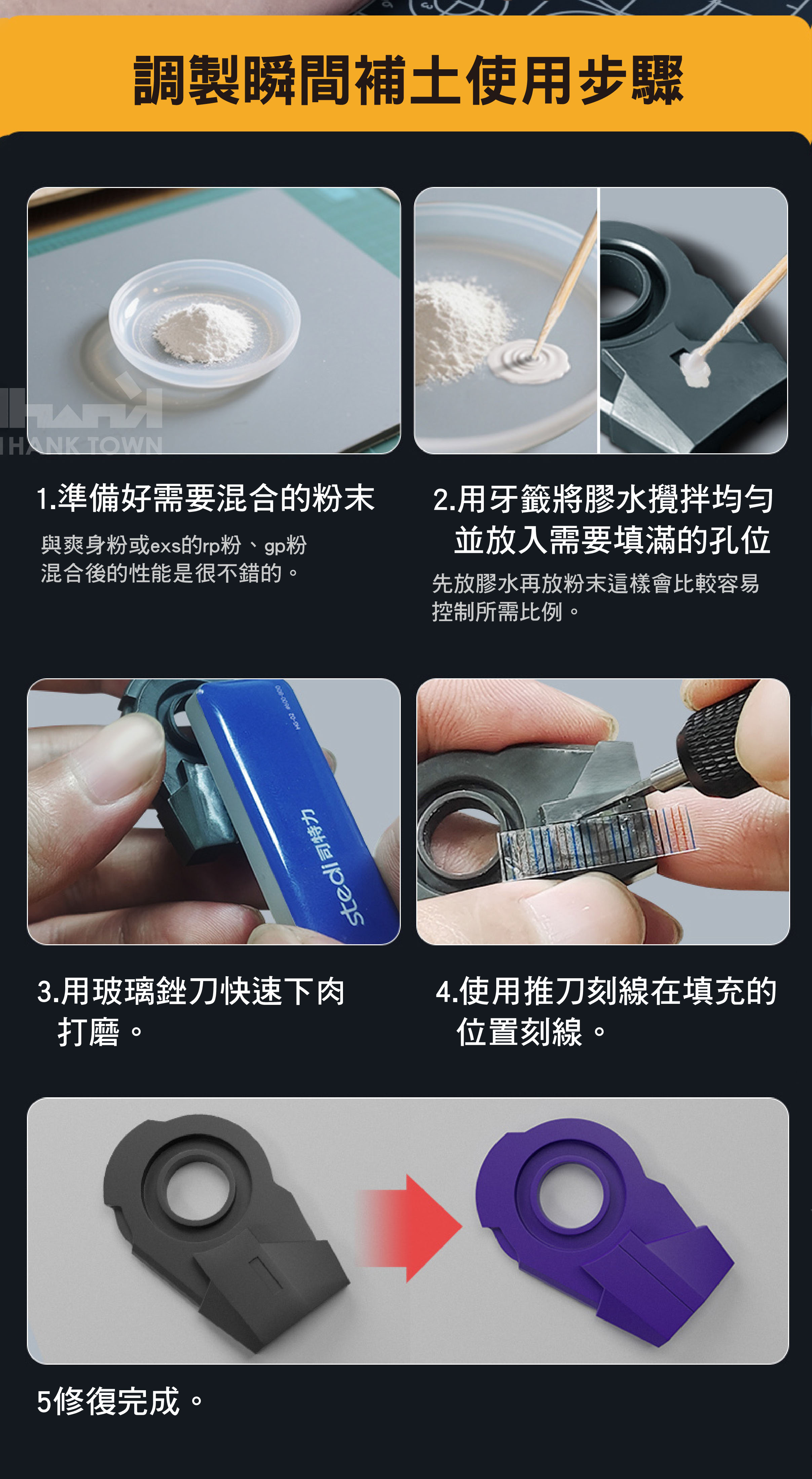 調製瞬間補土使用步驟

HANK TOWN

1.準備好需要混合的粉末

與爽身粉或exs的rp粉、gp粉混合後的性能是很不錯的。

2.用牙籤將膠水攪拌均勻並放入需要填滿的孔位

先放膠水再放粉末這樣會比較容易控制所需比例。

stedi 司特力

3.用玻璃銼刀快速下肉打磨。

4.使用推刀刻線在填充的位置刻線。

5修復完成。