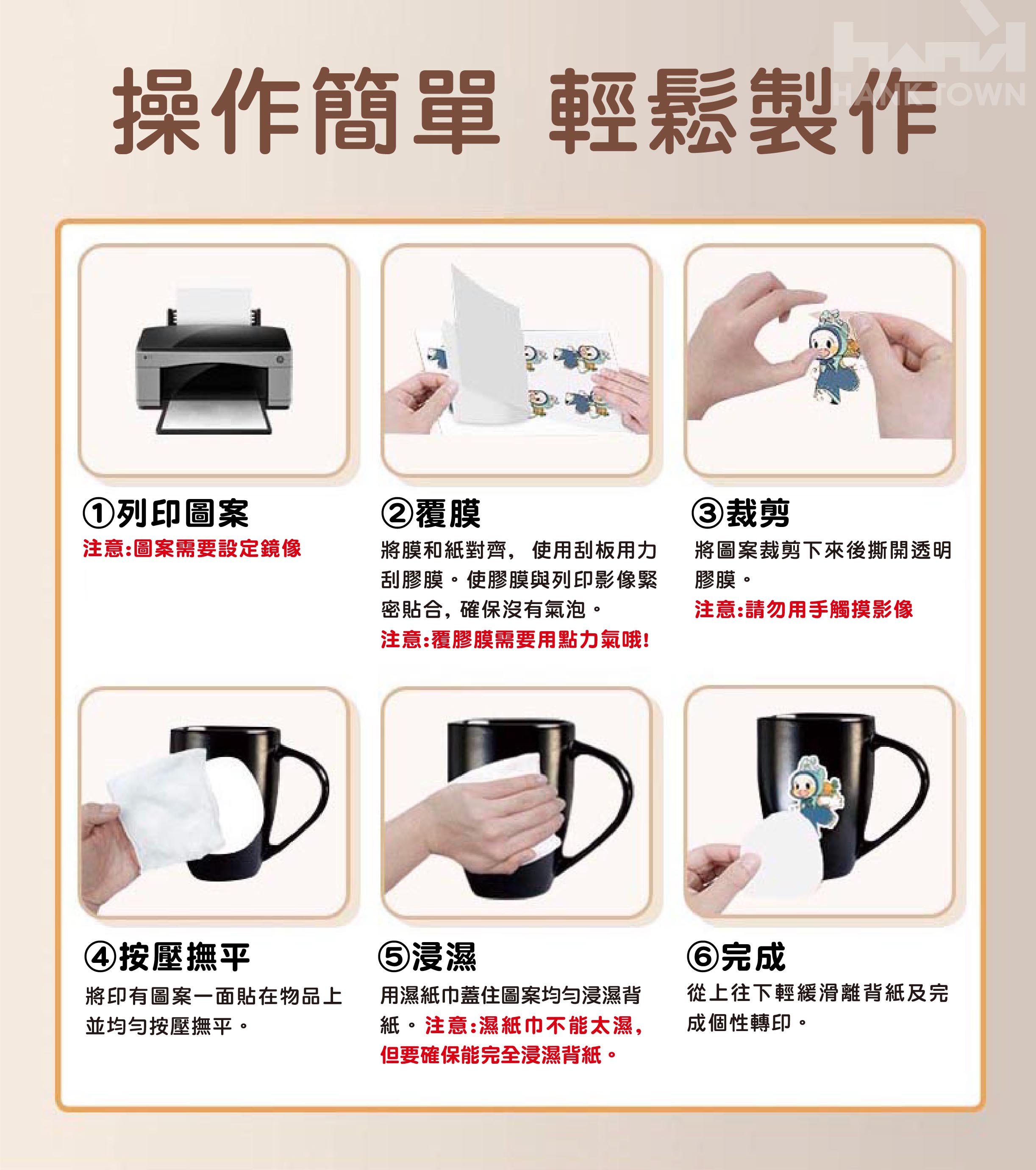 HANK TOWN

操作簡單 輕鬆製作

①列印圖案
注意:圖案需要設定鏡像

②覆膜
將膜和紙對齊, 使用刮板用力刮膠膜。使膠膜與列印影像緊密貼合, 確保沒有氣泡。
注意:覆膠膜需要用點力氣哦!

③裁剪
將圖案裁剪下來後撕開透明膠膜。
注意:請勿用手觸摸影像

④按壓撫平
將印有圖案一面貼在物品上並均勻按壓撫平。

⑤浸濕
用濕紙巾蓋住圖案均勻浸濕背紙。注意:濕紙巾不能太濕, 但要確保能完全浸濕背紙。

⑥完成
從上往下輕緩滑離背紙及完成個性轉印。