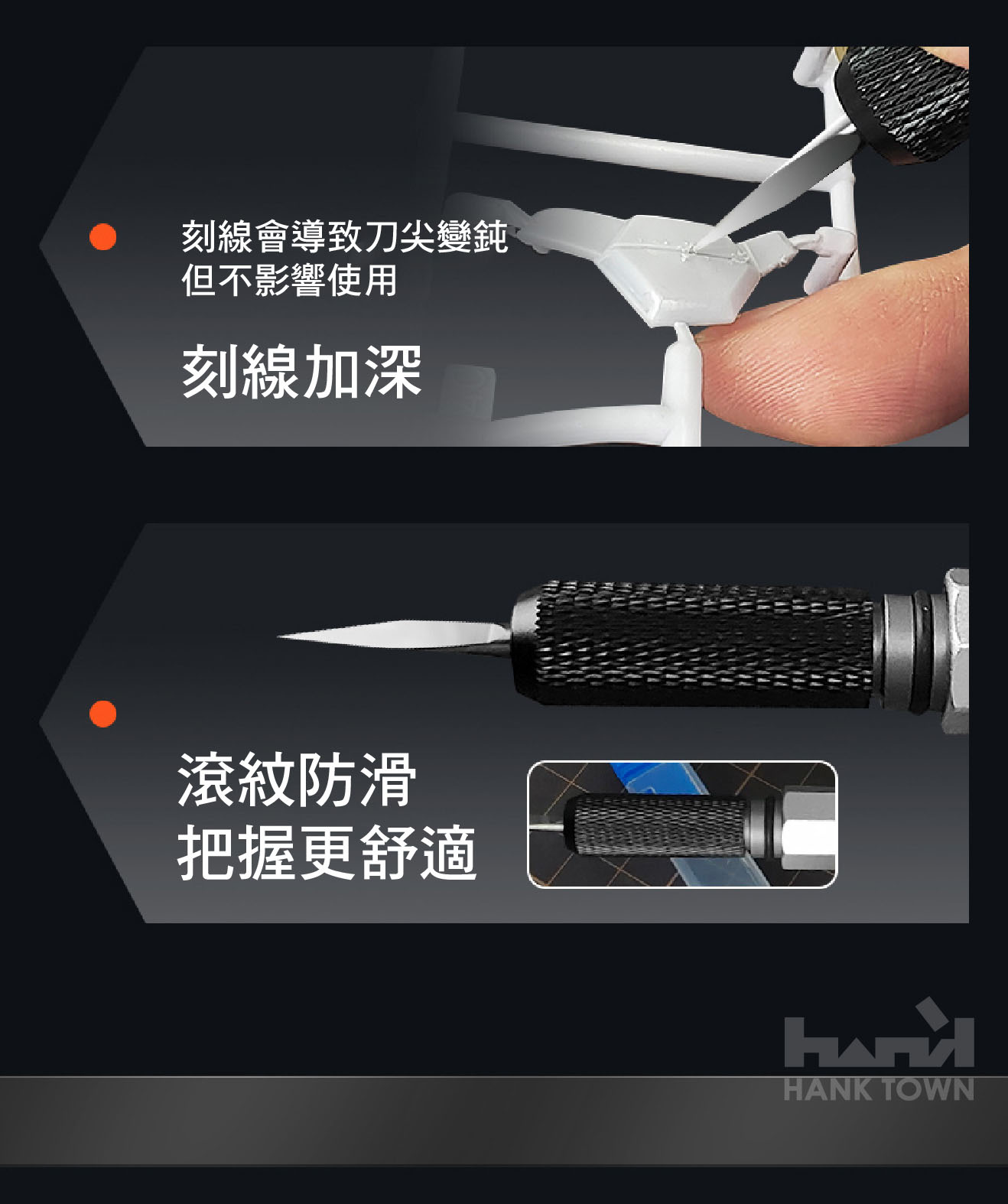 刻線會導致刀尖變鈍
但不影響使用

刻線加深

滾紋防滑
把握更舒適

hank
HANK TOWN