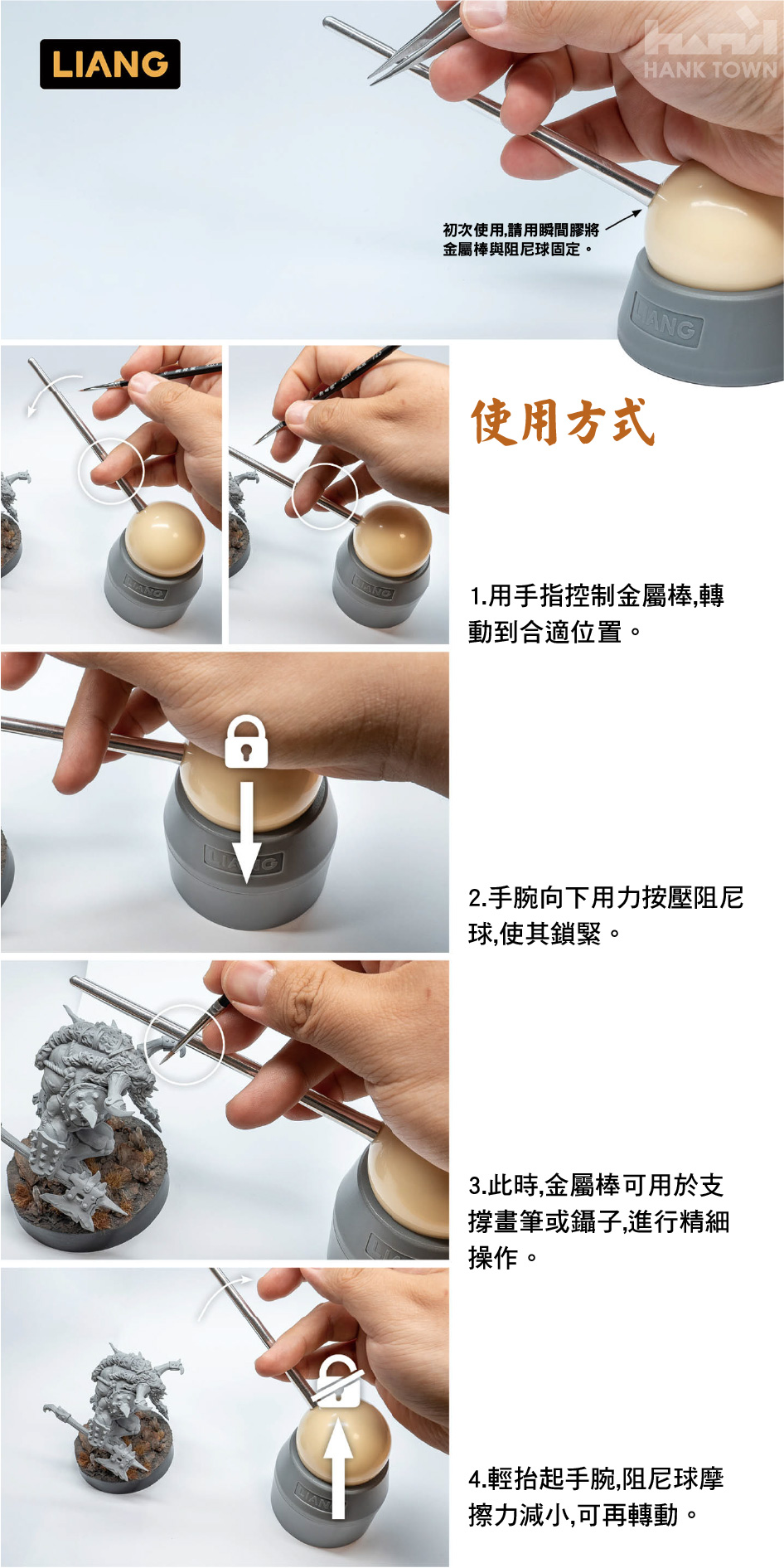 LIANG

HANK TOWN

初次使用,請用瞬間膠將金屬棒與阻尼球固定。

LIANG

使用方式

1.用手指控制金屬棒,轉動到合適位置。

2.手腕向下用力按壓阻尼球,使其鎖緊。

3.此時,金屬棒可用於支撐畫筆或鑷子,進行精細操作。

4.輕抬起手腕,阻尼球摩擦力減小,可再轉動。