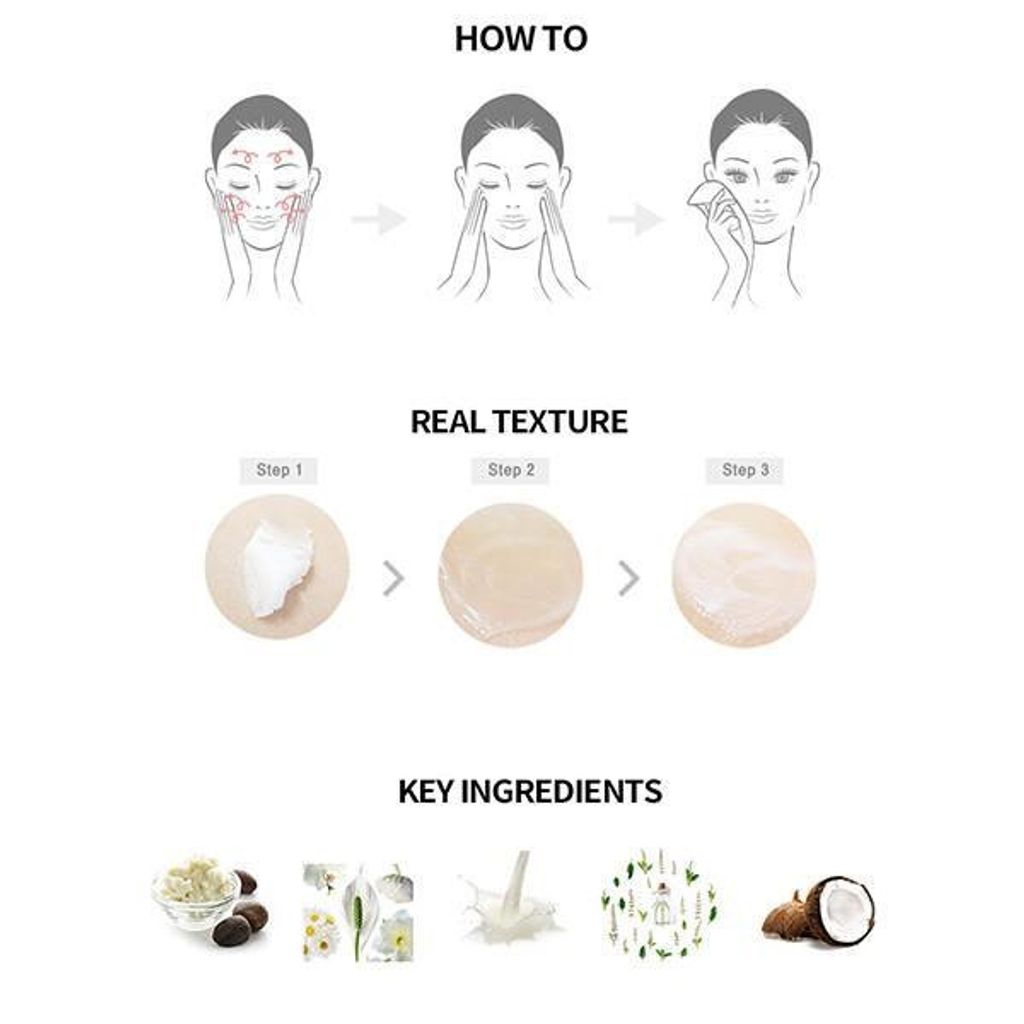 HOW TO

REAL TEXTURE

Step 1

Step 2

Step 3

KEY INGREDIENTS