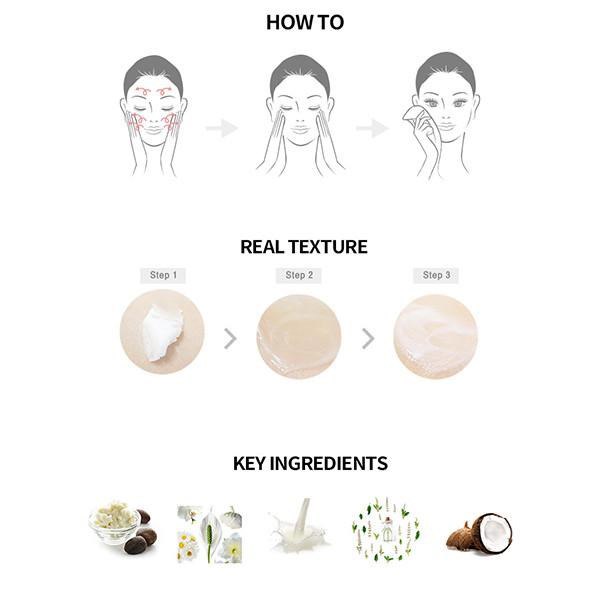 HOW TO

REAL TEXTURE

Step 1

Step 2

Step 3

KEY INGREDIENTS