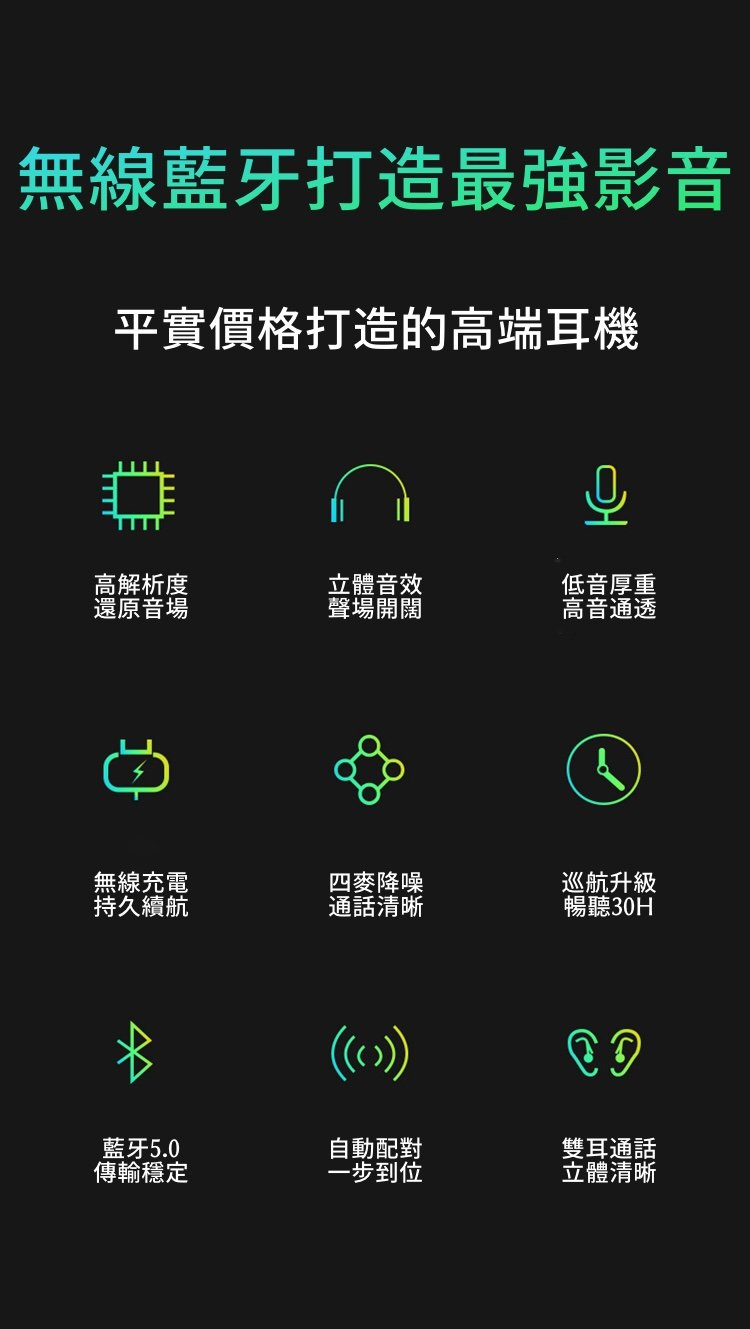 無線藍牙打造最強影音

平實價格打造的高端耳機

高解析度
還原音場

立體音效
聲場開闊

低音厚重
高音通透

無線充電
持久續航

四麥降噪
通話清晰

巡航升級
暢聽30H

藍牙5.0
傳輸穩定

自動配對
一步到位

雙耳通話
立體清晰