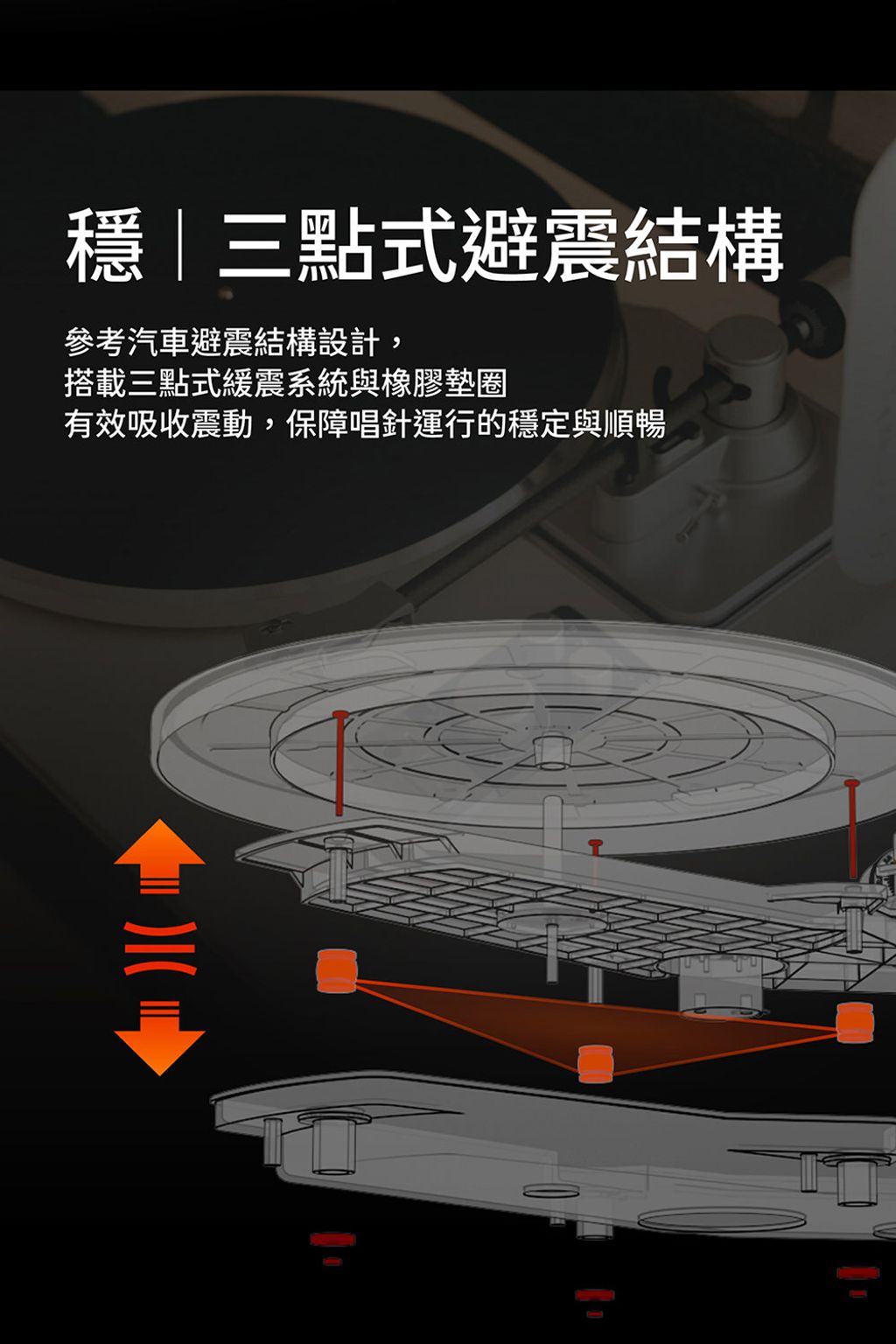 穩｜三點式避震結構

參考汽車避震結構設計，
搭載三點式緩震系統與橡膠墊圈
有效吸收震動，保障唱針運行的穩定與順暢