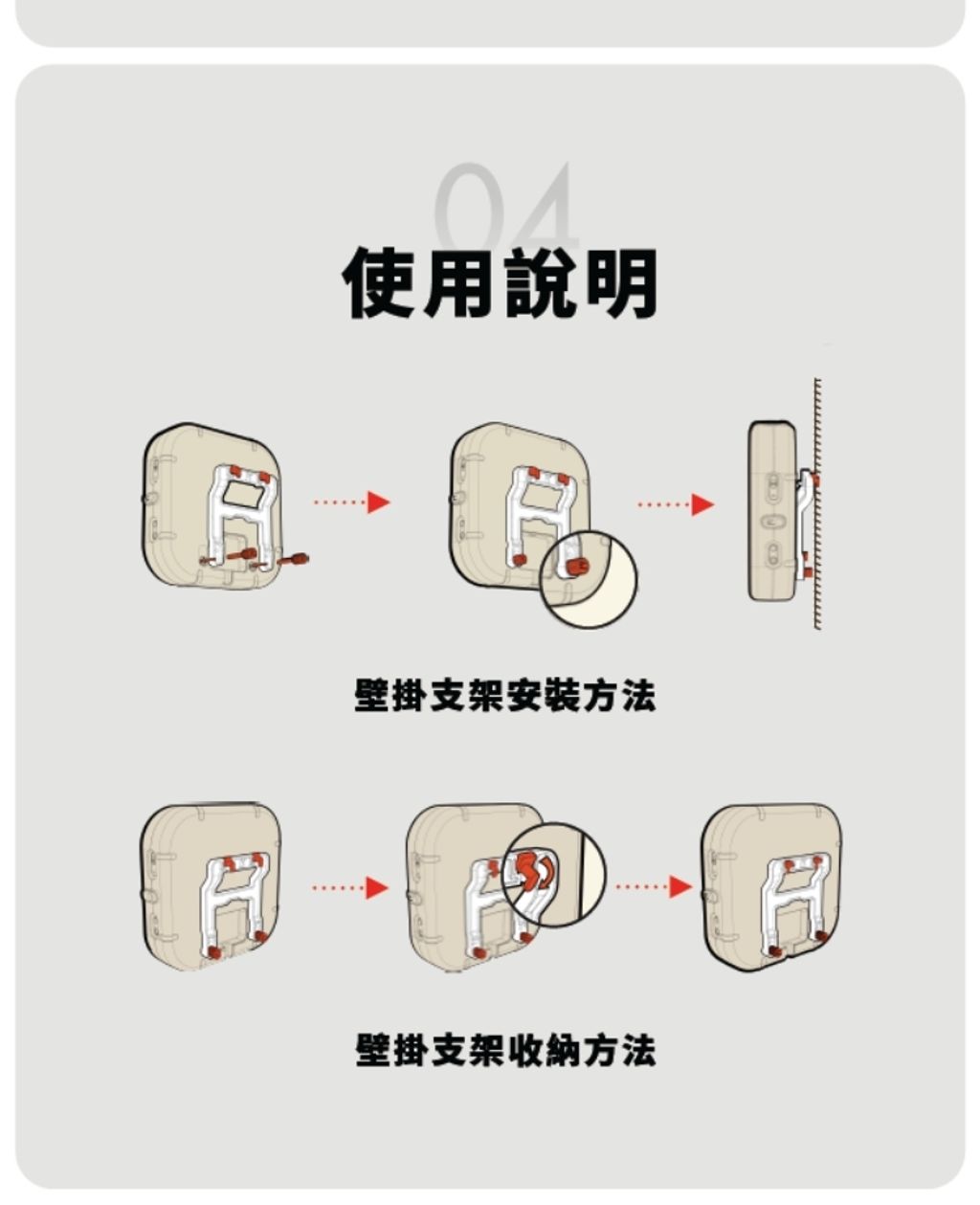 04

使用說明

壁掛支架安裝方法

壁掛支架收納方法