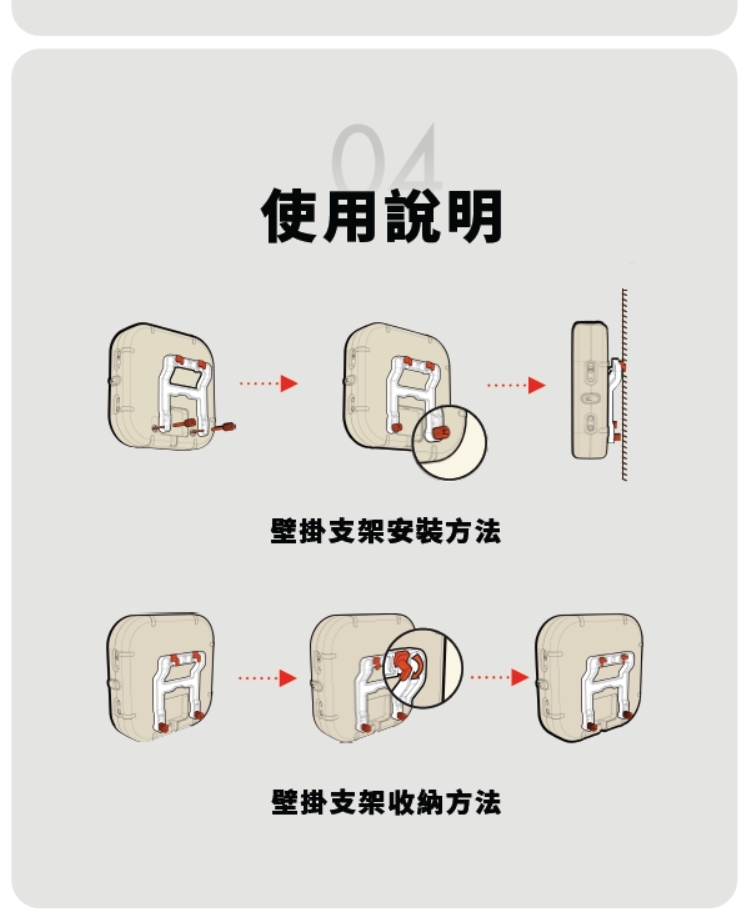 04
使用說明

壁掛支架安裝方法

壁掛支架收納方法