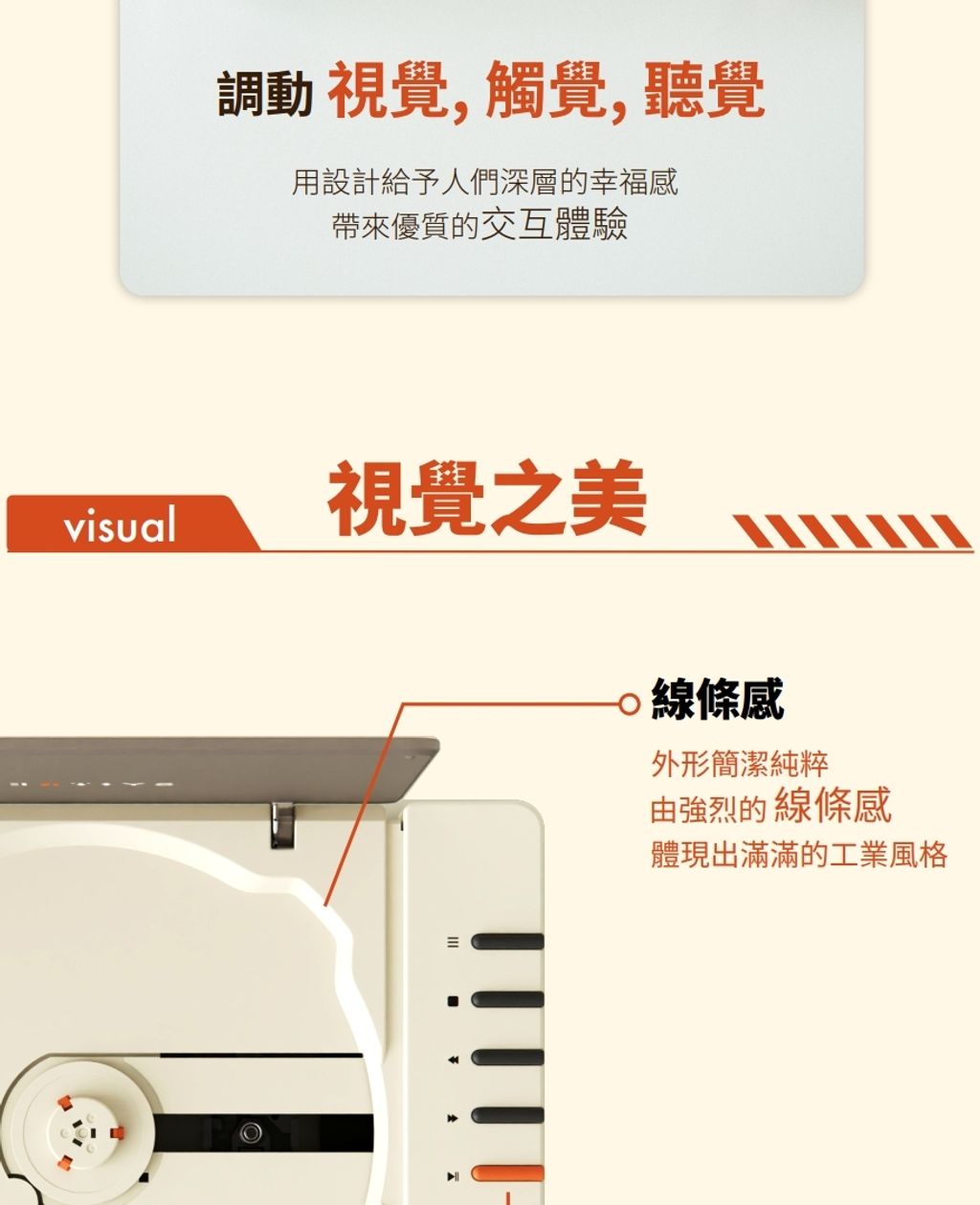 調動 視覺, 觸覺, 聽覺

用設計給予人們深層的幸福感
帶來優質的交互體驗

visual

視覺之美

線條感

外形簡潔純粹
由強烈的 線條感
體現出滿滿的工業風格