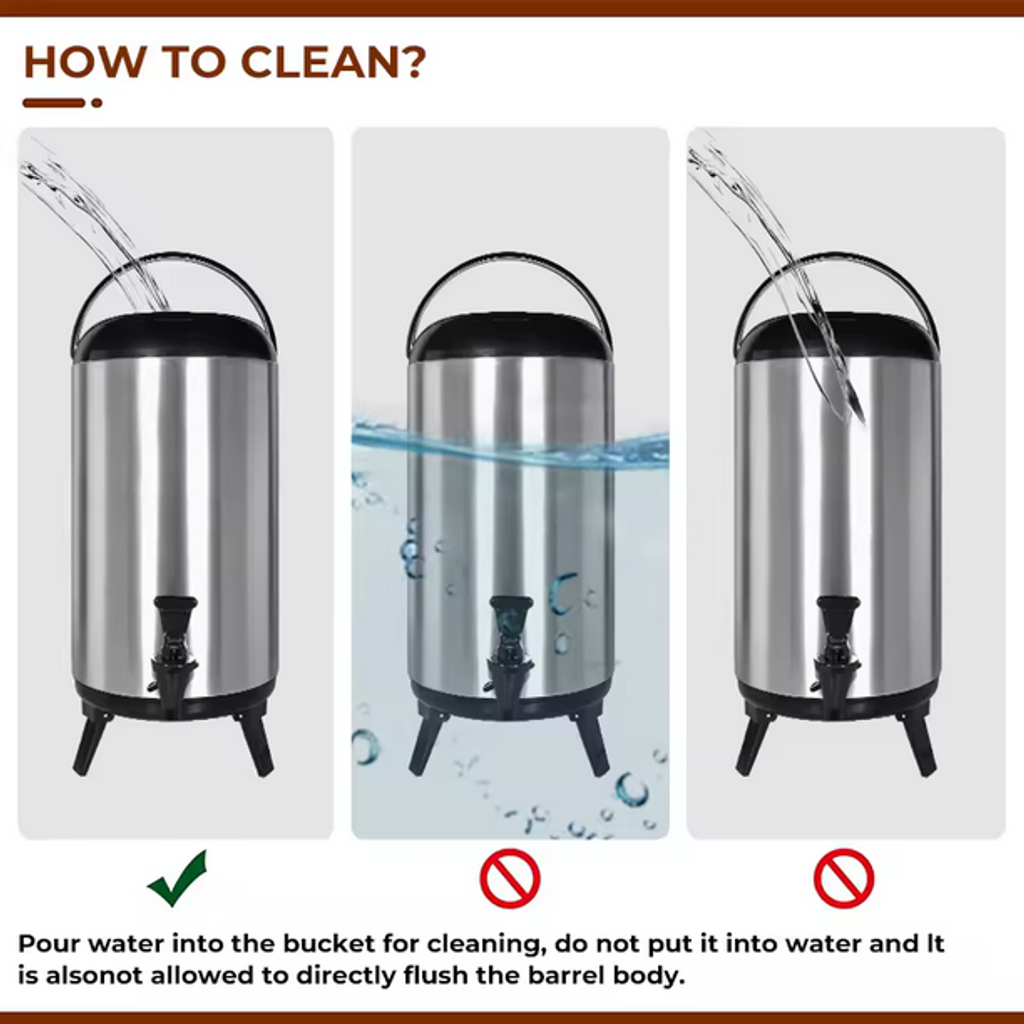 HOW TO CLEAN?

Pour water into the bucket for cleaning, do not put it into water and It is alsonot allowed to directly flush the barrel body.