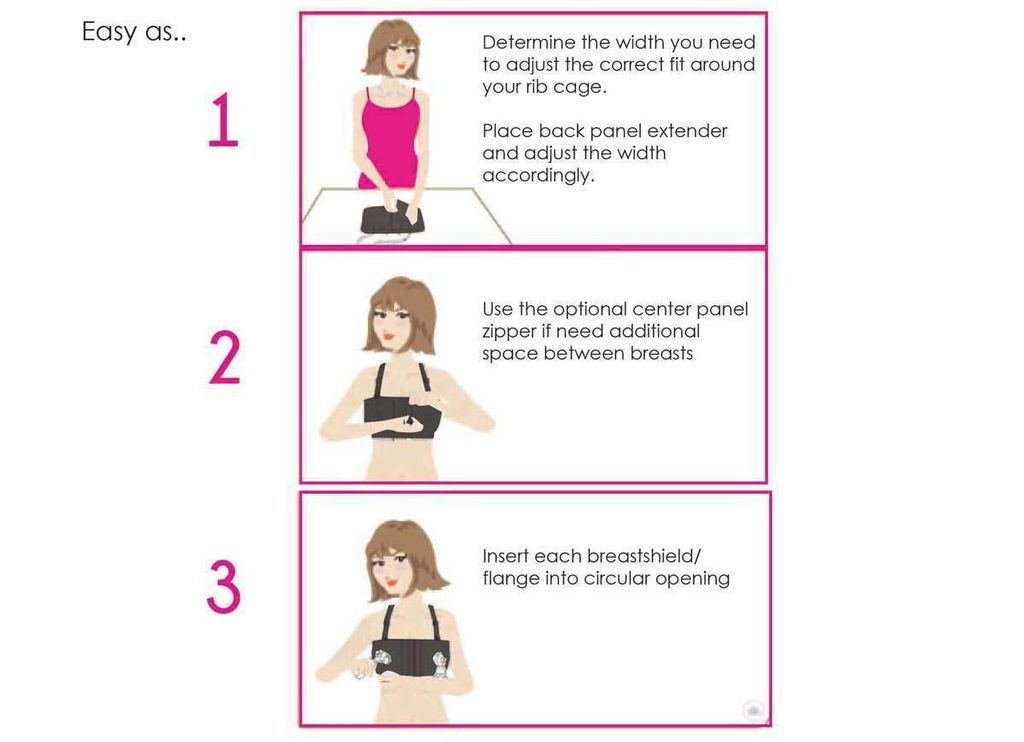 Easy as..

1

Determine the width you need to adjust the correct fit around your rib cage.

Place back panel extender and adjust the width accordingly.

2

Use the optional center panel zipper if need additional space between breasts

3

Insert each breastshield/ flange into circular opening