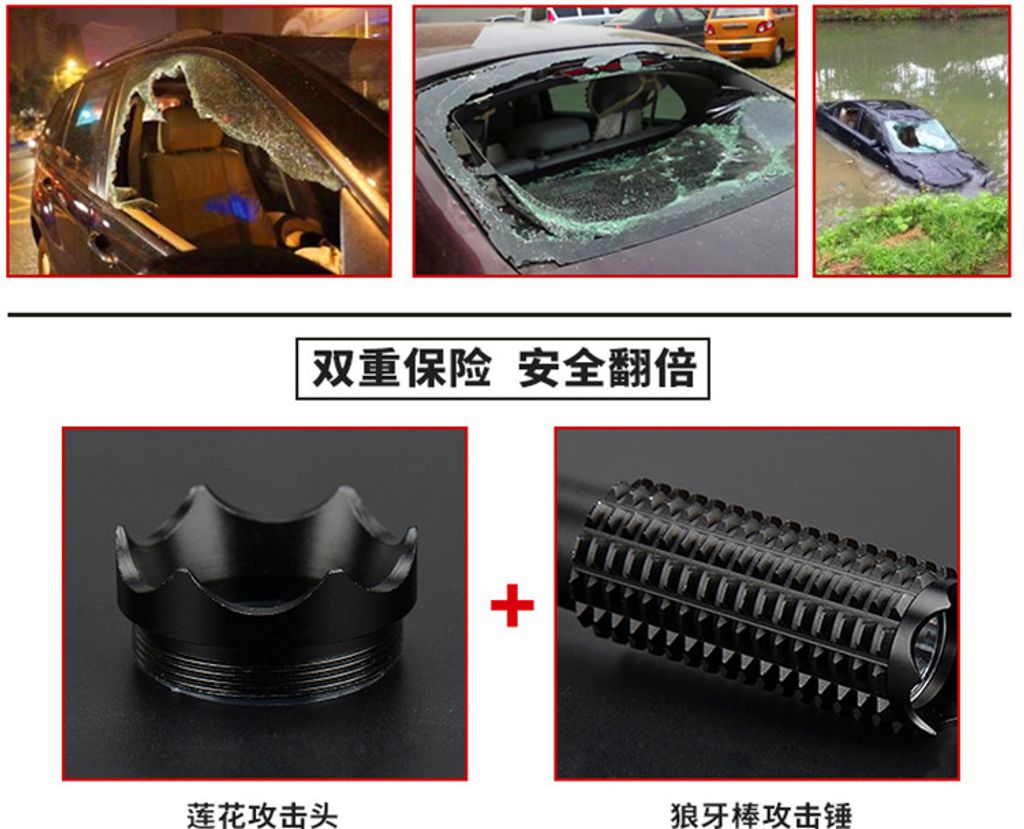 双重保险 安全翻倍

+

莲花攻击头

狼牙棒攻击锤