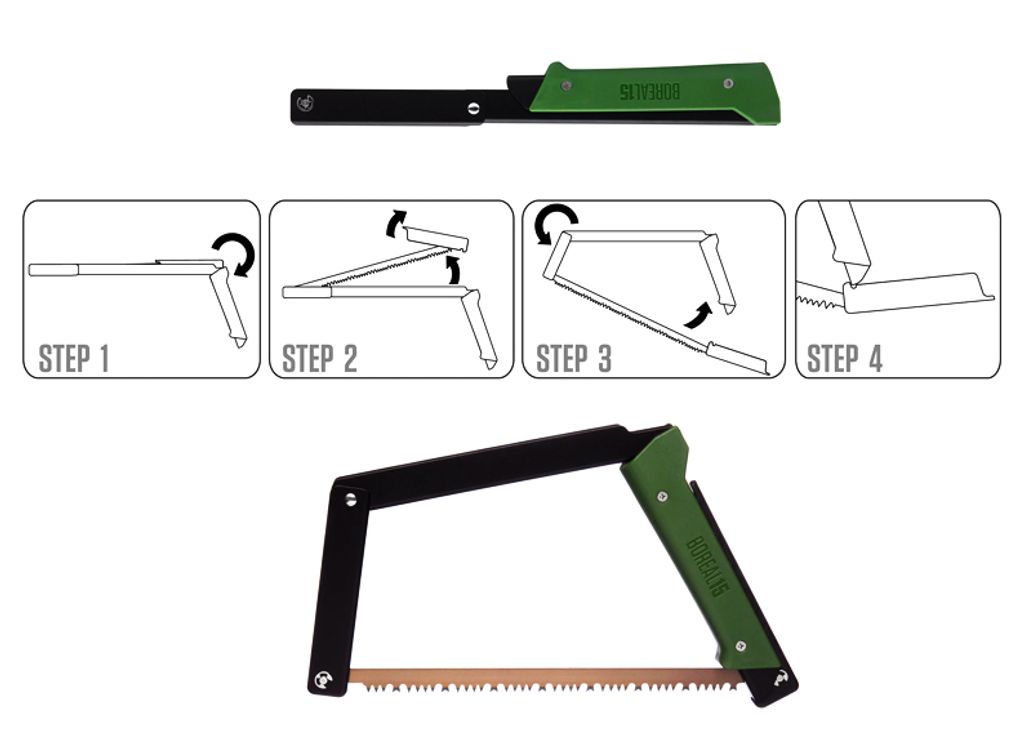 BOREAL15

STEP 1

STEP 2

STEP 3

STEP 4

BOREAL15