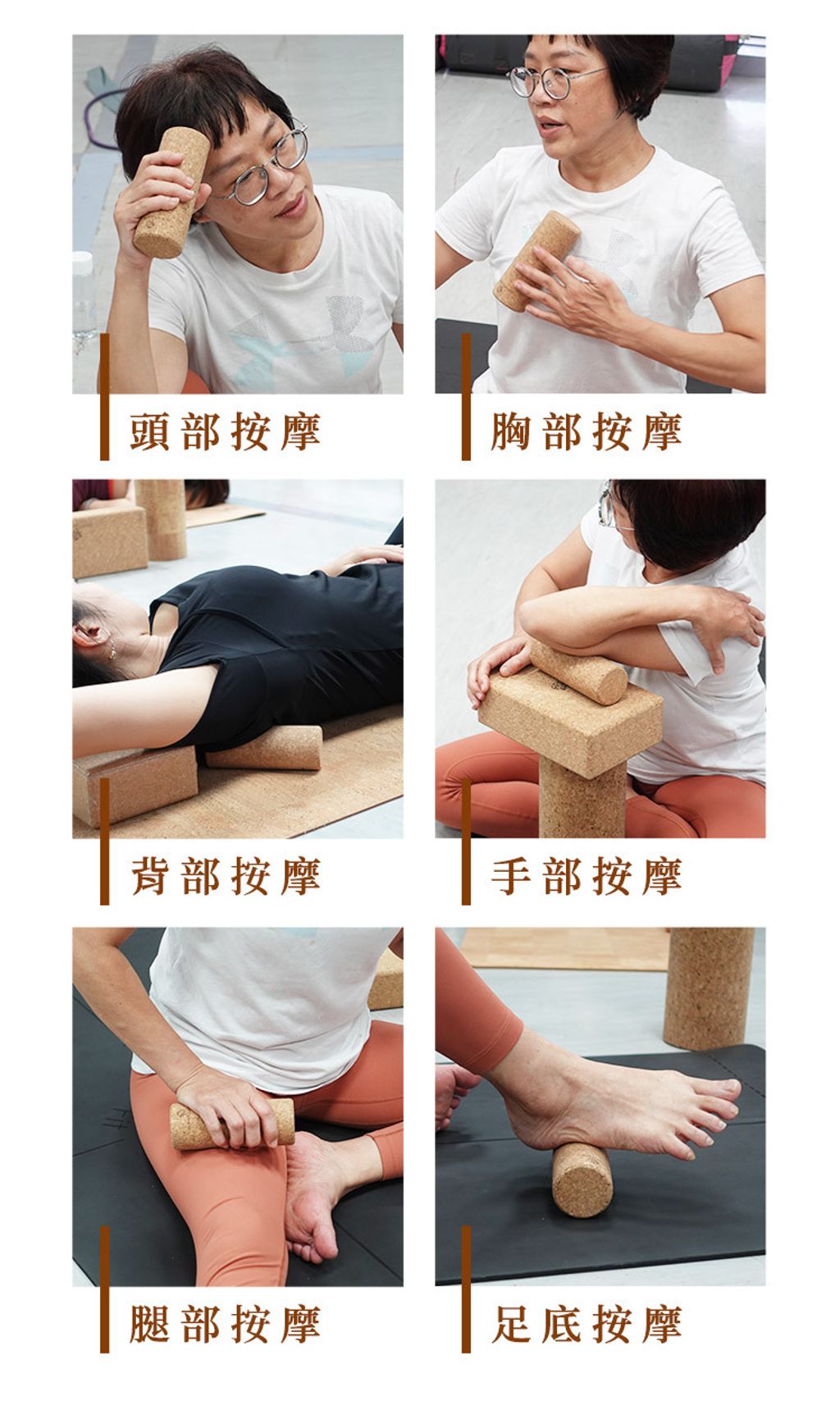 頭部按摩

胸部按摩

背部按摩

手部按摩

腿部按摩

足底按摩