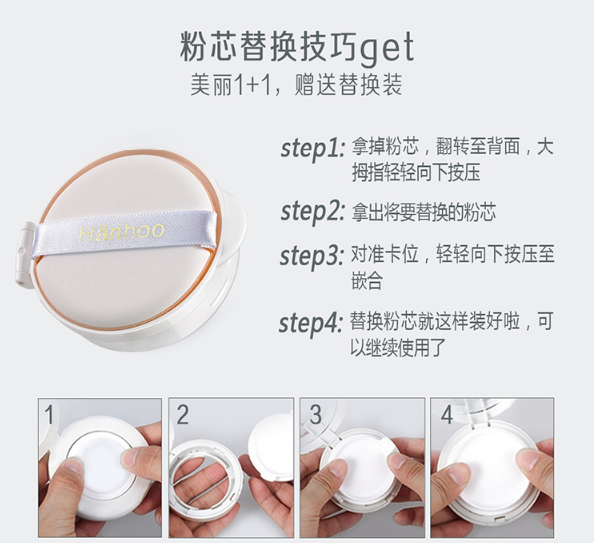 粉芯替换技巧get
美丽1+1，赠送替换装

Hanhoo

step1: 拿掉粉芯，翻转至背面，大拇指轻轻向下按压

step2: 拿出将要替换的粉芯

step3: 对准卡位，轻轻向下按压至嵌合

step4: 替换粉芯就这样装好啦，可以继续使用了

1

2

3

4