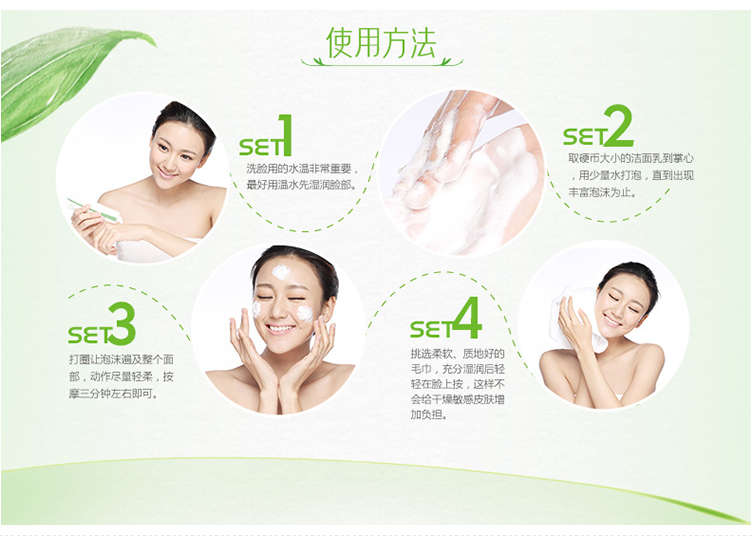 使用方法

SET1
洗脸用的水温非常重要，最好用温水先湿润脸部。

SET2
取硬币大小的洁面乳到掌心，用少量水打泡，直到出现丰富泡沫为止。

SET3
打圈让泡沫遍及整个面部，动作尽量轻柔，按摩三分钟左右即可。

SET4
挑选柔软、质地好的毛巾，充分湿润后轻轻在脸上按，这样不会给干燥敏感皮肤增加负担。