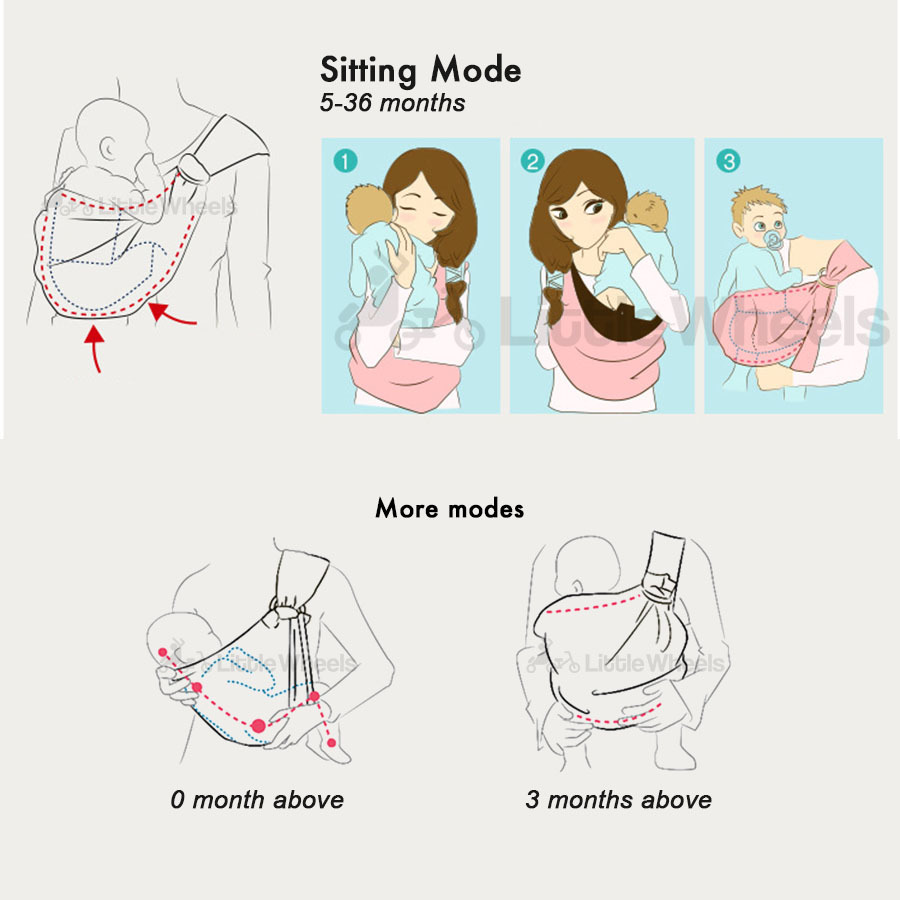 Sitting Mode
5-36 months

Little Wheels

1

2

3

Little Wheels

More modes

Little Wheels

Little Wheels

0 month above

3 months above