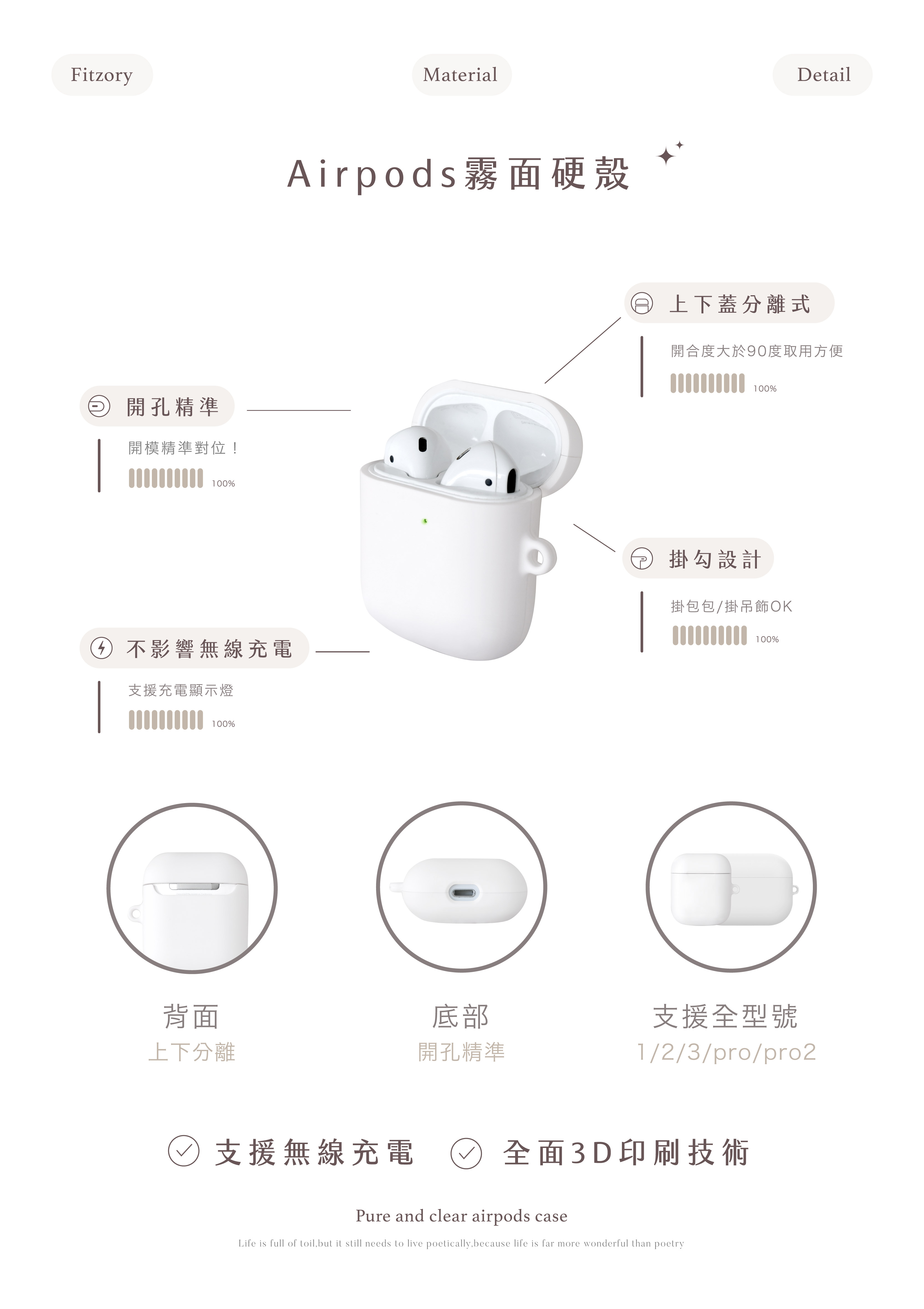 Fitzory

Material

Detail

Airpods霧面硬殼

上下蓋分離式

開合度大於90度取用方便

100%

開孔精準

開模精準對位！

100%

掛勾設計

掛包包/掛吊飾OK

100%

不影響無線充電

支援充電顯示燈

100%

背面
上下分離

底部
開孔精準

支援全型號
1/2/3/pro/pro2

支援無線充電

全面3D印刷技術

Pure and clear airpods case

Life is full of toil,but it still needs to live poetically,because life is far more wonderful than poetry