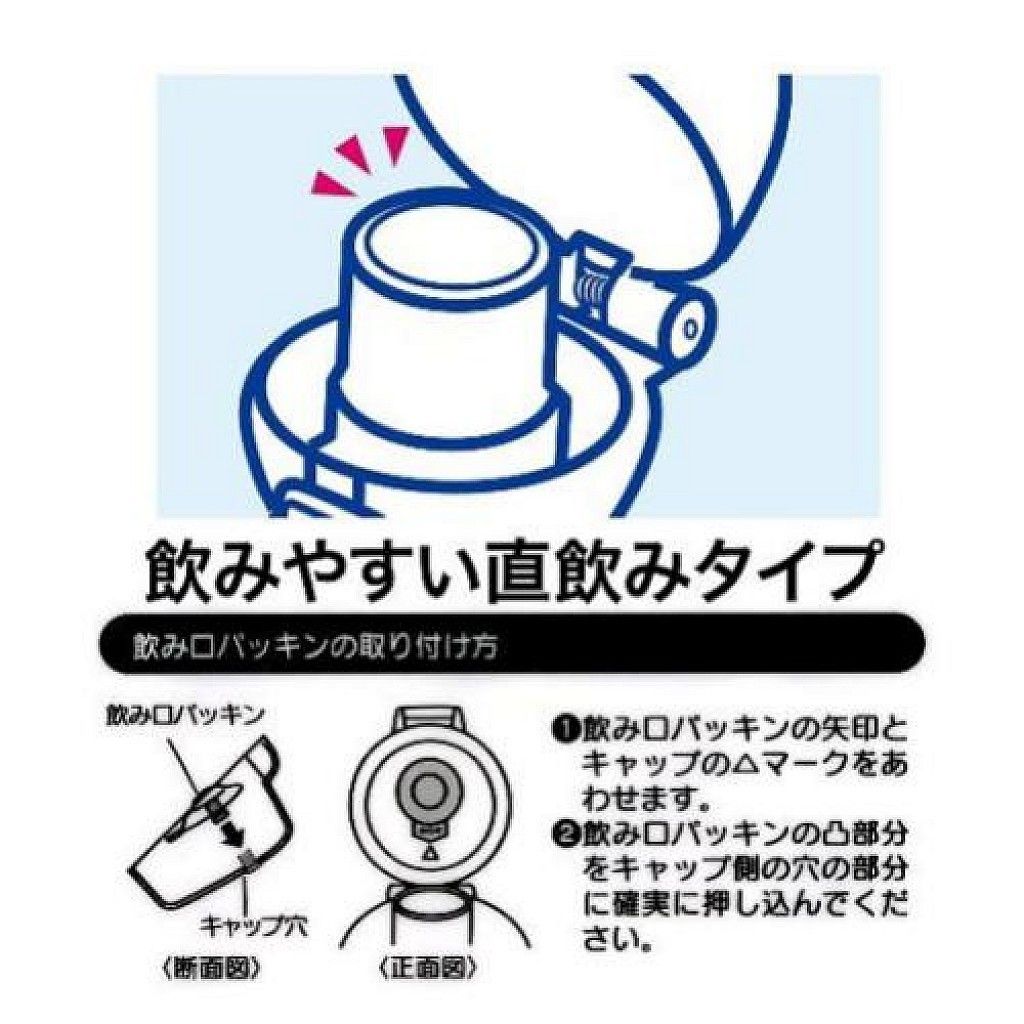 飲みやすい直飲みタイプ

飲み口パッキンの取り付け方

飲み口パッキン

キャップ穴

〈断面図〉

〈正面図〉

❶飲み口パッキンの矢印とキャップの△マークをあわせます。
❷飲み口パッキンの凸部分をキャップ側の穴の部分に確実に押し込んでください。