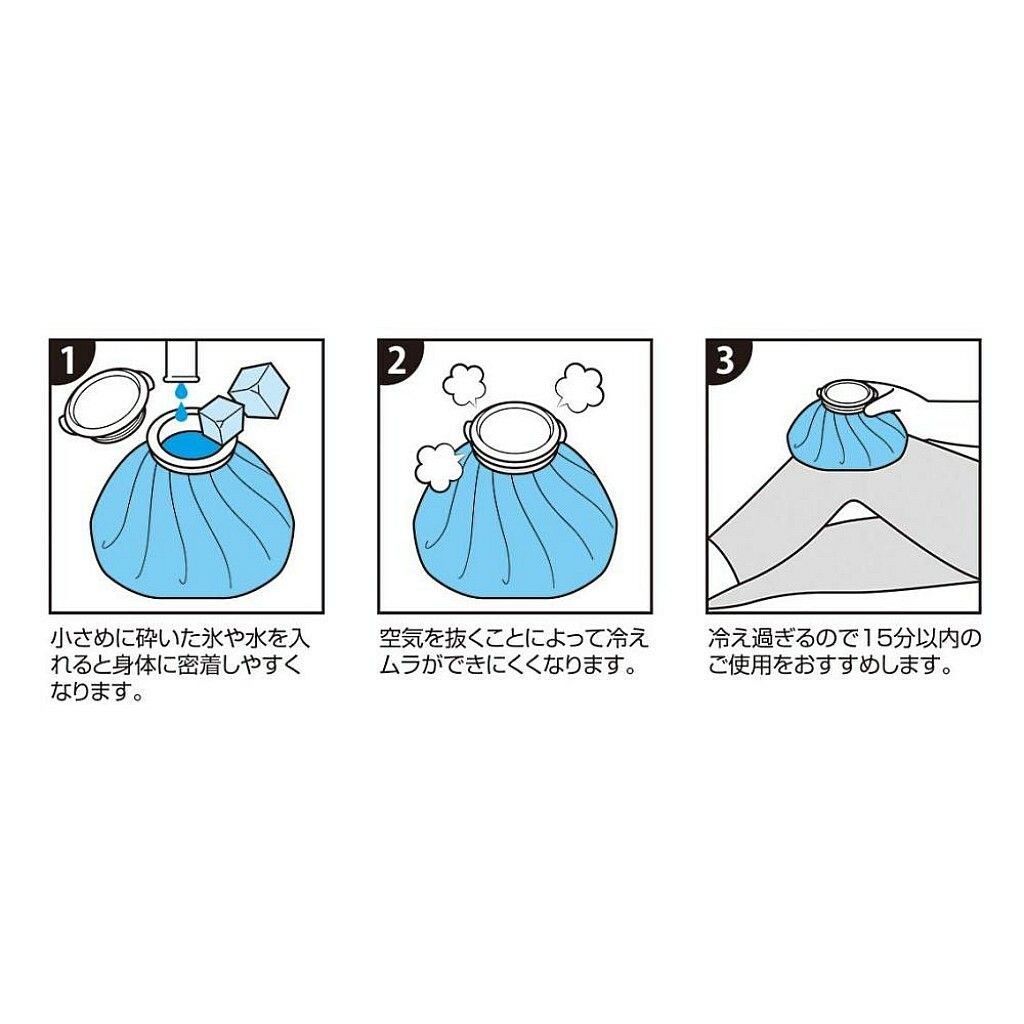 1

小さめに砕いた氷や水を入れると身体に密着しやすくなります。

2

空気を抜くことによって冷えムラができにくくなります。

3

冷え過ぎるので15分以内のご使用をおすすめします。