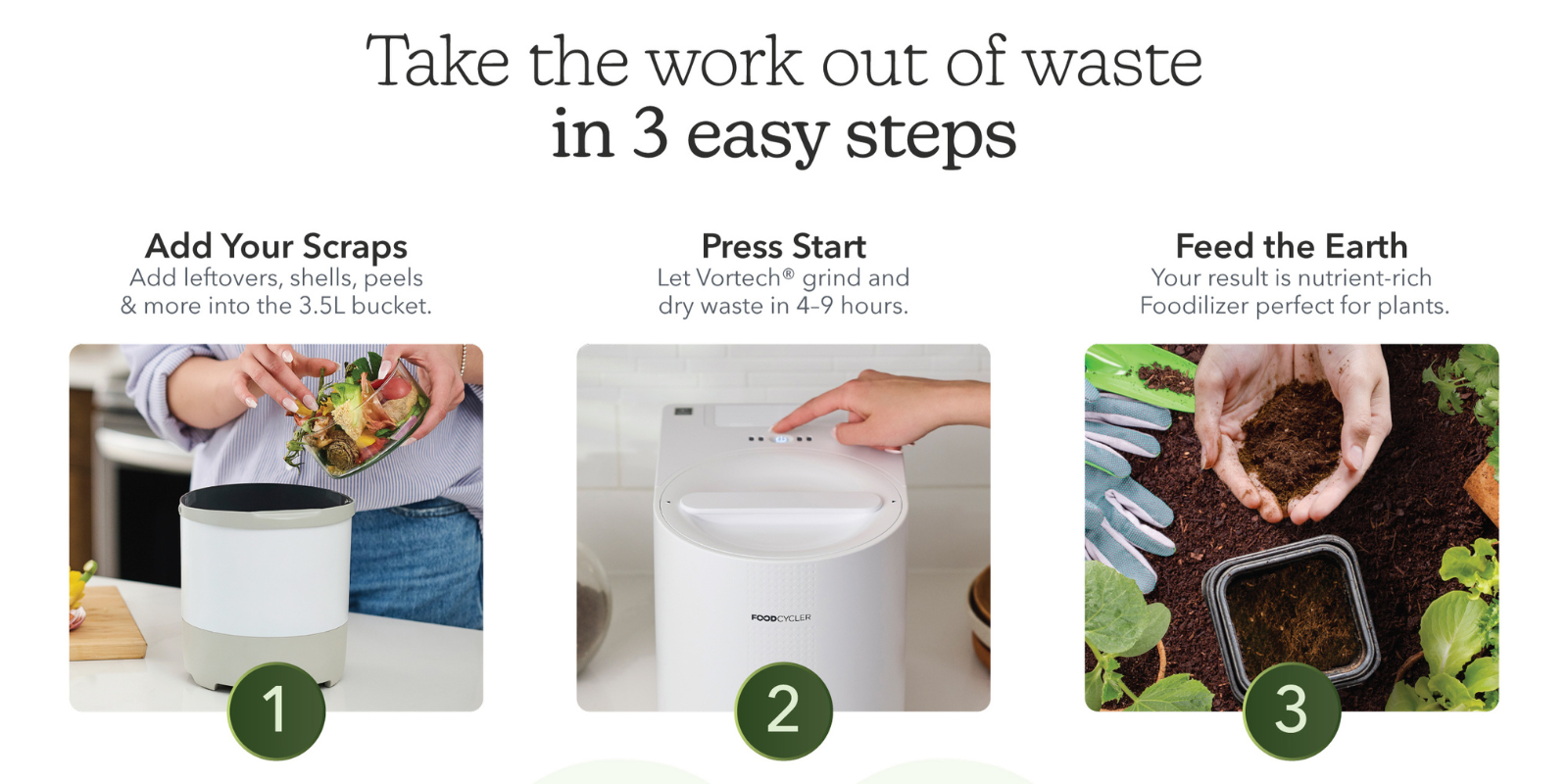 Take the work out of waste
in 3 easy steps

Add Your Scraps
Add leftovers, shells, peels & more into the 3.5L bucket.

1

Press Start
Let Vortech® grind and dry waste in 4–9 hours.

FOODCYCLER

2

Feed the Earth
Your result is nutrient-rich Foodilizer perfect for plants.

3