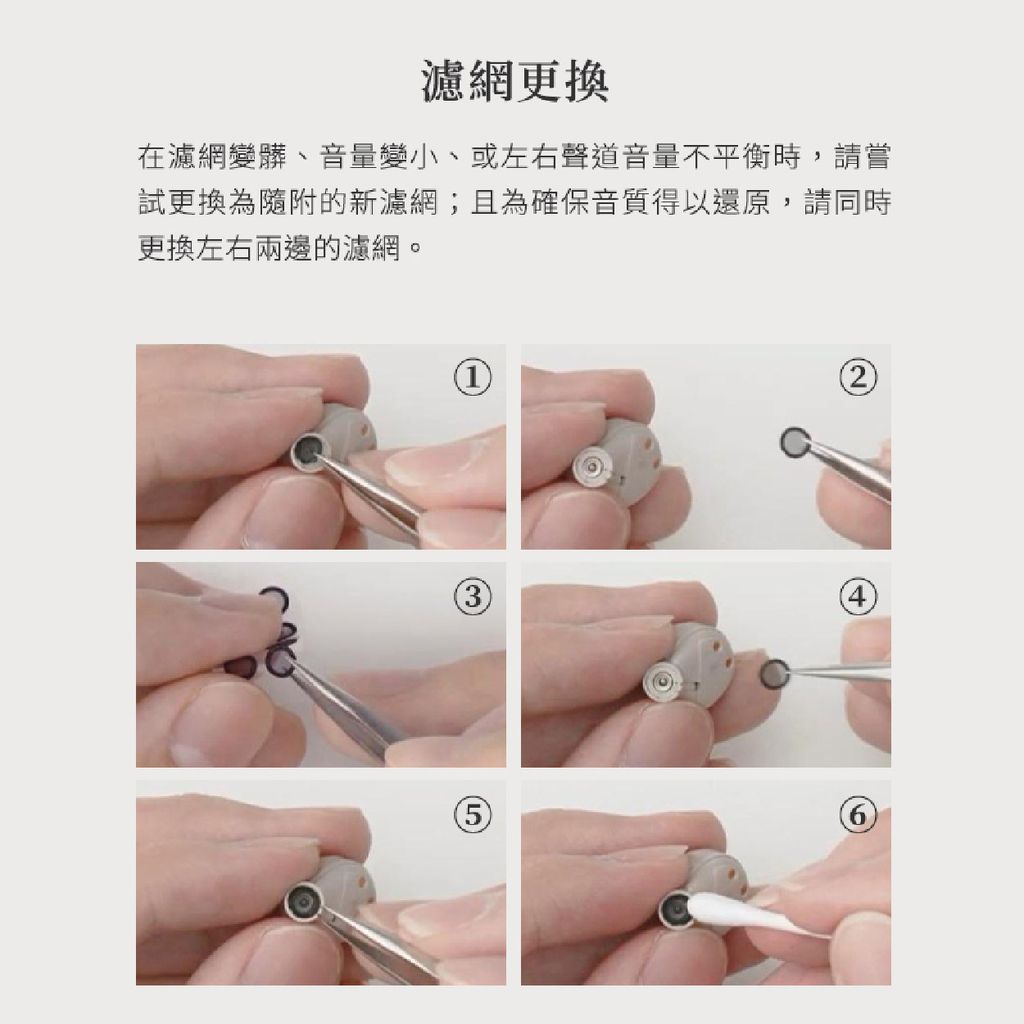 濾網更換

在濾網變髒、音量變小、或左右聲道音量不平衡時，請嘗試更換為隨附的新濾網；且為確保音質得以還原，請同時更換左右兩邊的濾網。

①

②

③

④

⑤

⑥