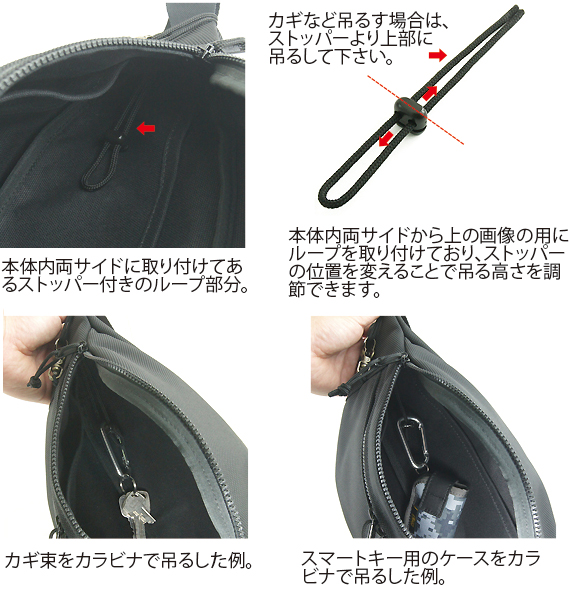 カギなど吊るす場合は、ストッパーより上部に吊るして下さい。

本体内両サイドに取り付けてあるストッパー付きのループ部分。

本体内両サイドから上の画像の用にループを取り付けており、ストッパーの位置を変えることで吊る高さを調節できます。

カギ束をカラビナで吊るした例。

スマートキー用のケースをカラビナで吊るした例。