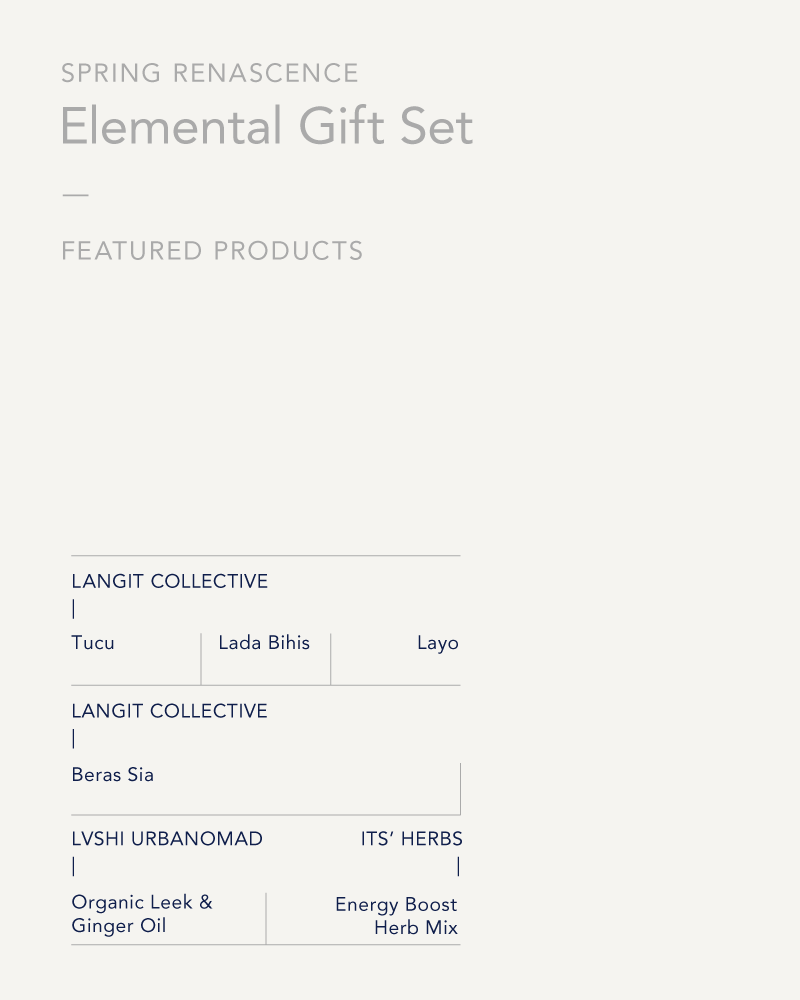 SPRING RENASCENCE

Elemental Gift Set

—

FEATURED PRODUCTS

LANGIT COLLECTIVE
|

Tucu

Lada Bihis

Layo

LANGIT COLLECTIVE
|

Beras Sia

LVSHI URBANOMAD
|

Organic Leek & Ginger Oil

ITS' HERBS
|

Energy Boost Herb Mix