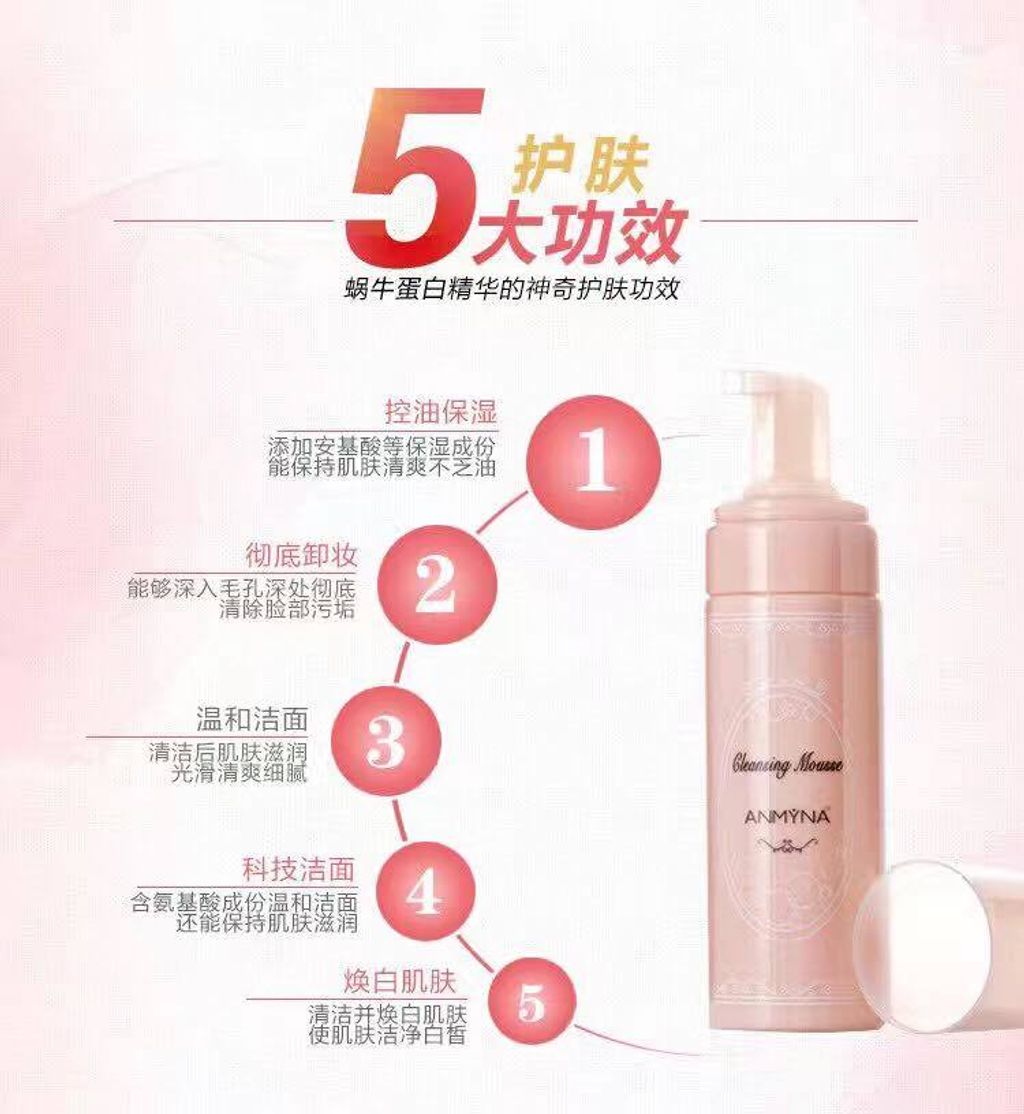 5 护肤
大功效
蜗牛蛋白精华的神奇护肤功效

控油保湿
添加安基酸等保湿成份
能保持肌肤清爽不乏油
1

彻底卸妆
能够深入毛孔深处彻底
清除脸部污垢
2

温和洁面
清洁后肌肤滋润
光滑清爽细腻
3

科技洁面
含氨基酸成份温和洁面
还能保持肌肤滋润
4

焕白肌肤
清洁并焕白肌肤
使肌肤洁净白皙
5

Cleansing Mousse
ANMYNA