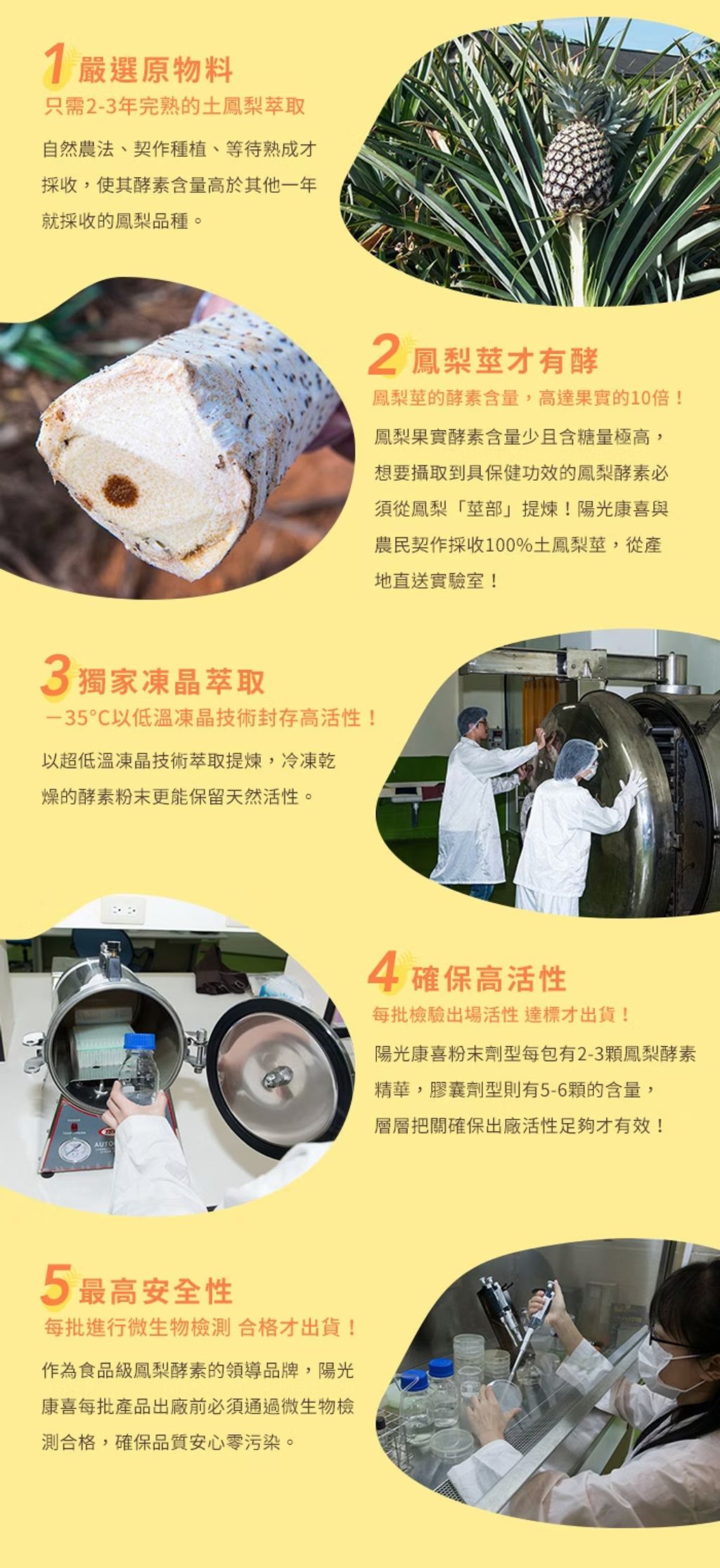 1 嚴選原物料
只需2-3年完熟的土鳳梨萃取

自然農法、契作種植、等待熟成才採收，使其酵素含量高於其他一年就採收的鳳梨品種。

2 鳳梨莖才有酵
鳳梨莖的酵素含量，高達果實的10倍！

鳳梨果實酵素含量少且含糖量極高，想要攝取到具保健功效的鳳梨酵素必須從鳳梨「莖部」提煉！陽光康喜與農民契作採收100%土鳳梨莖，從產地直送實驗室！

3 獨家凍晶萃取
－35°C以低溫凍晶技術封存高活性！

以超低溫凍晶技術萃取提煉，冷凍乾燥的酵素粉末更能保留天然活性。

4 確保高活性
每批檢驗出場活性 達標才出貨！

陽光康喜粉末劑型每包有2-3顆鳳梨酵素精華，膠囊劑型則有5-6顆的含量，層層把關確保出廠活性足夠才有效！

5 最高安全性
每批進行微生物檢測 合格才出貨！

作為食品級鳳梨酵素的領導品牌，陽光康喜每批產品出廠前必須通過微生物檢測合格，確保品質安心零污染。