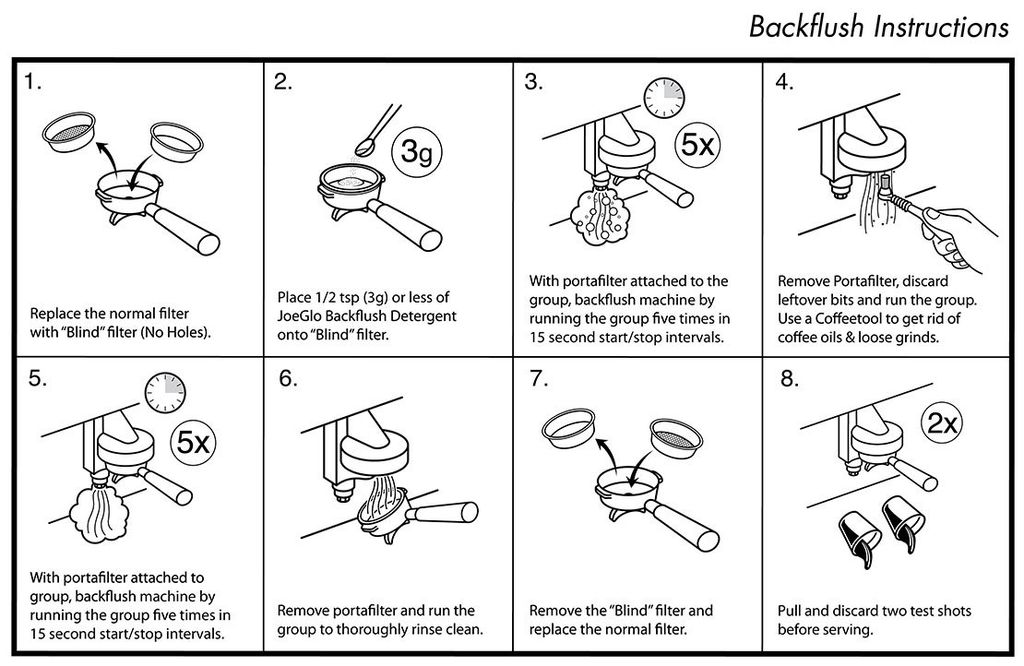 Backflush Instructions

1.

Replace the normal filter with "Blind" filter (No Holes).

2.

3g

Place 1/2 tsp (3g) or less of JoeGlo Backflush Detergent onto "Blind" filter.

3.

5x

With portafilter attached to the group, backflush machine by running the group five times in 15 second start/stop intervals.

4.

Remove Portafilter, discard leftover bits and run the group. Use a Coffeetool to get rid of coffee oils & loose grinds.

5.

5x

With portafilter attached to group, backflush machine by running the group five times in 15 second start/stop intervals.

6.

Remove portafilter and run the group to thoroughly rinse clean.

7.

Remove the "Blind" filter and replace the normal filter.

8.

2x

Pull and discard two test shots before serving.