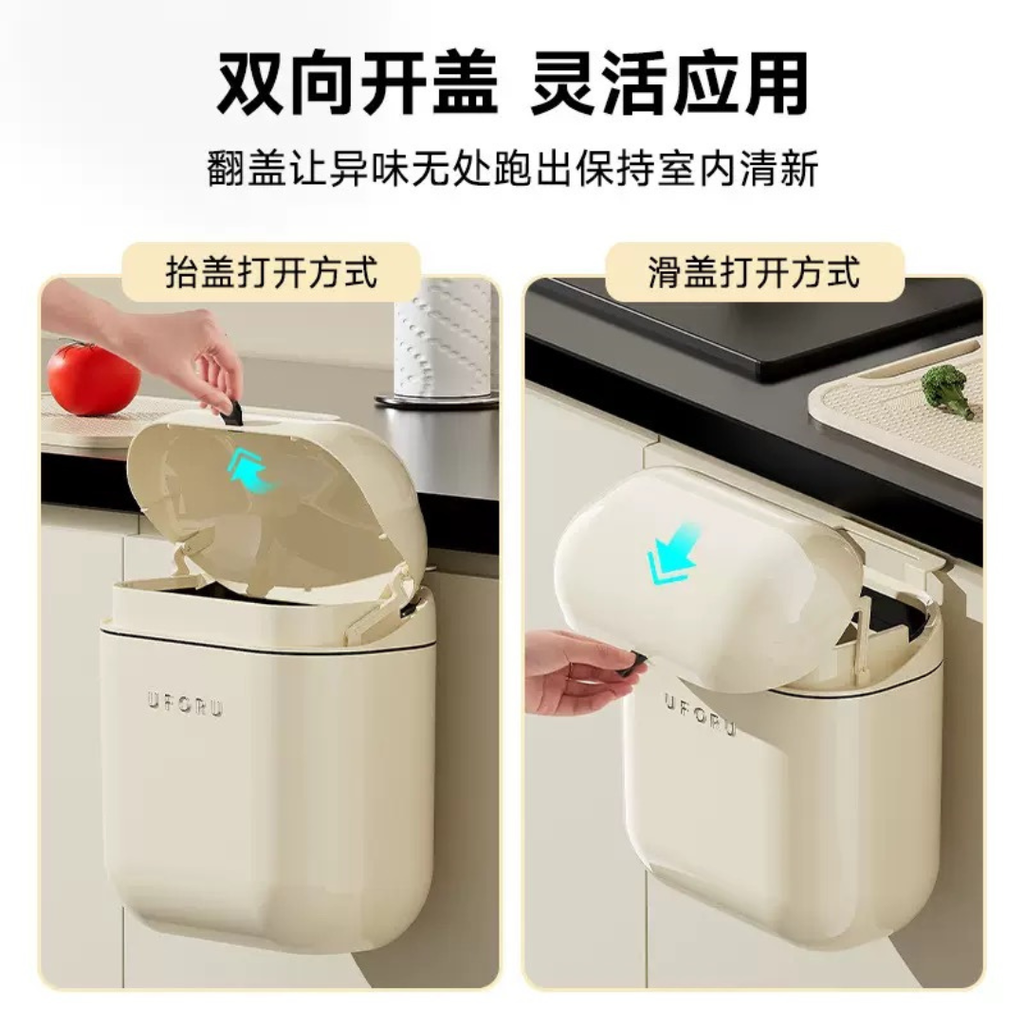 双向开盖 灵活应用

翻盖让异味无处跑出保持室内清新

抬盖打开方式

UFORU

滑盖打开方式

UFORU