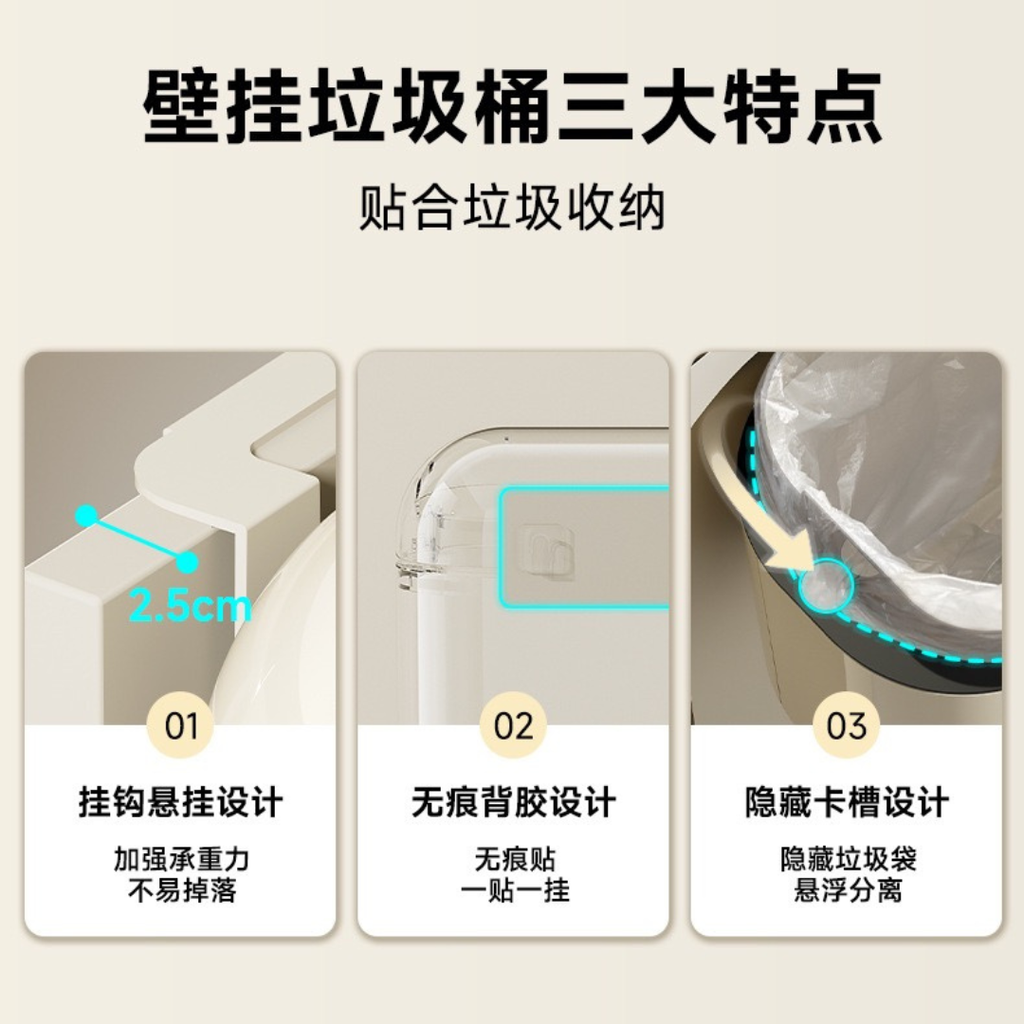 壁挂垃圾桶三大特点

贴合垃圾收纳

2.5cm

01

挂钩悬挂设计

加强承重力
不易掉落

02

无痕背胶设计

无痕贴
一贴一挂

03

隐藏卡槽设计

隐藏垃圾袋
悬浮分离