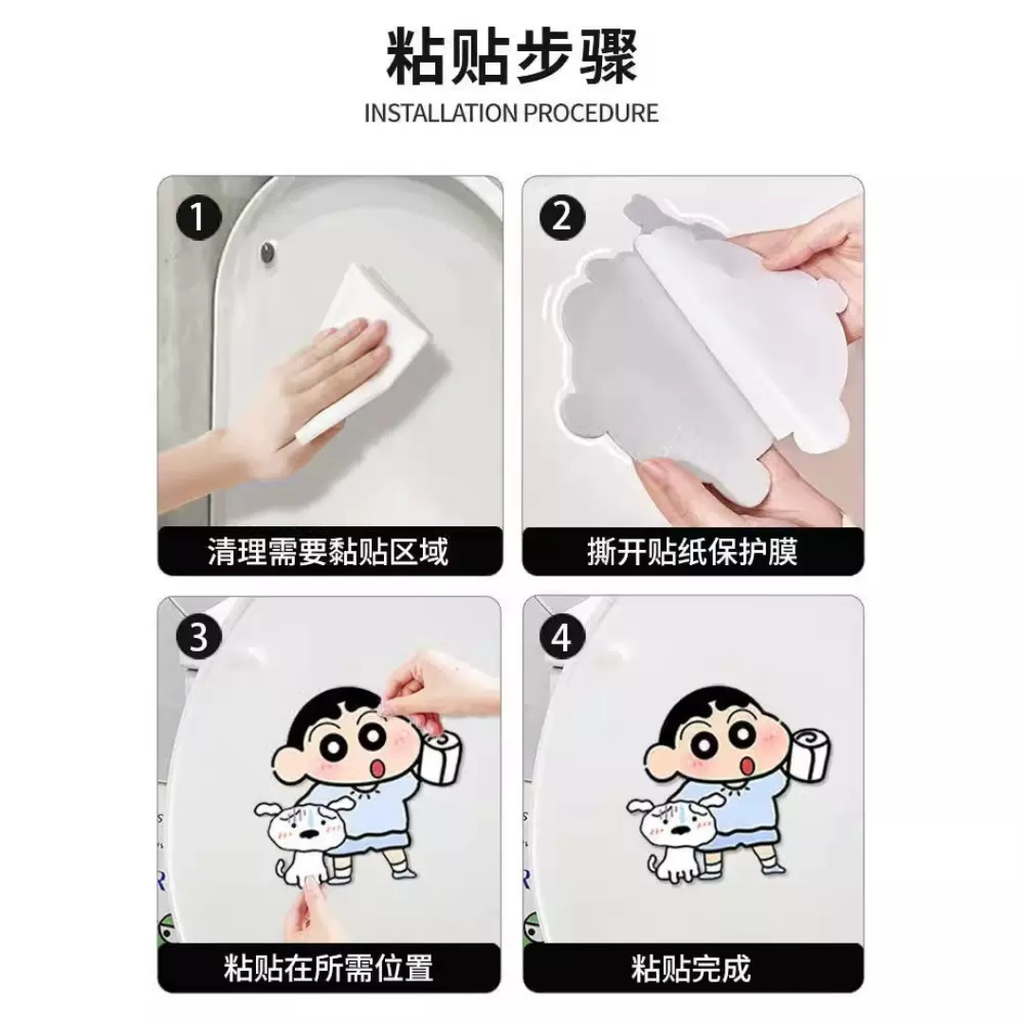 粘贴步骤
INSTALLATION PROCEDURE

1
清理需要黏贴区域

2
撕开贴纸保护膜

3
粘贴在所需位置

4
粘贴完成