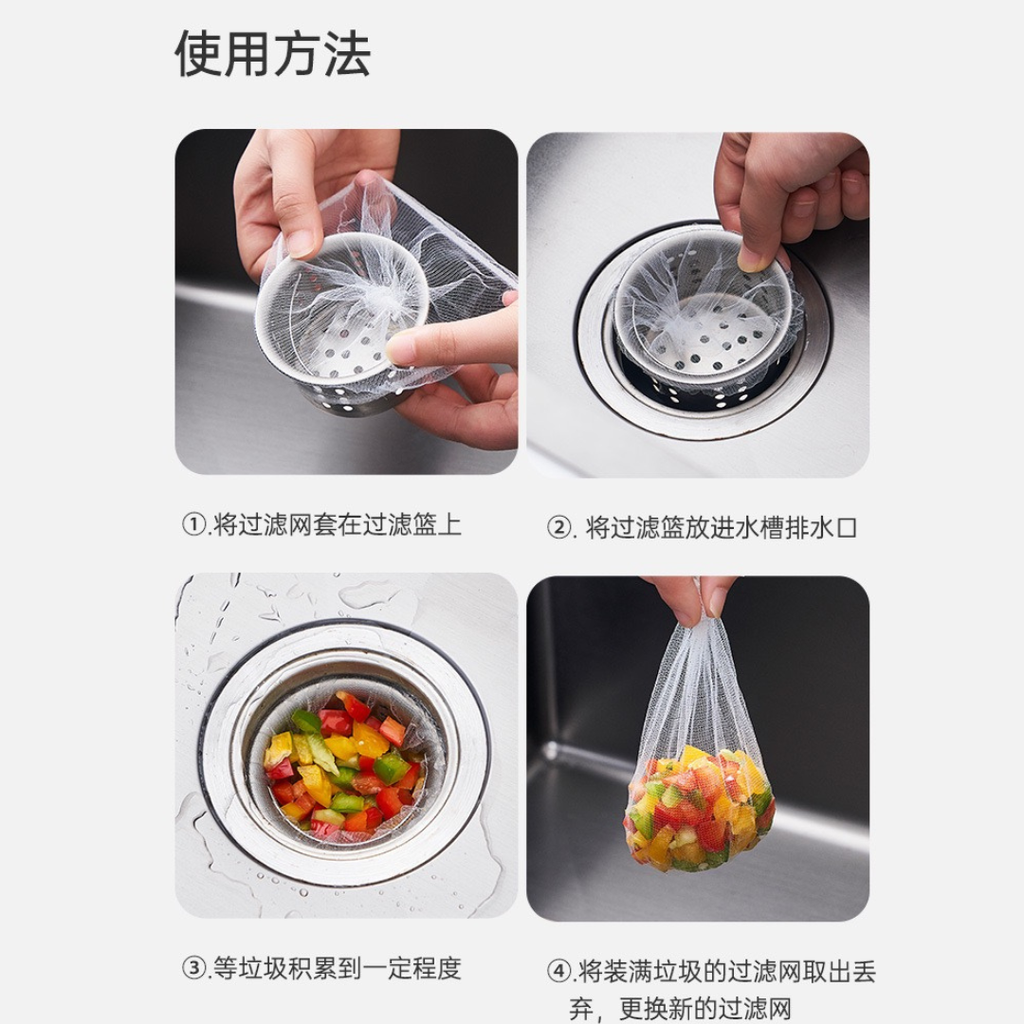 使用方法

①.将过滤网套在过滤篮上

②. 将过滤篮放进水槽排水口

③.等垃圾积累到一定程度

④.将装满垃圾的过滤网取出丢弃，更换新的过滤网