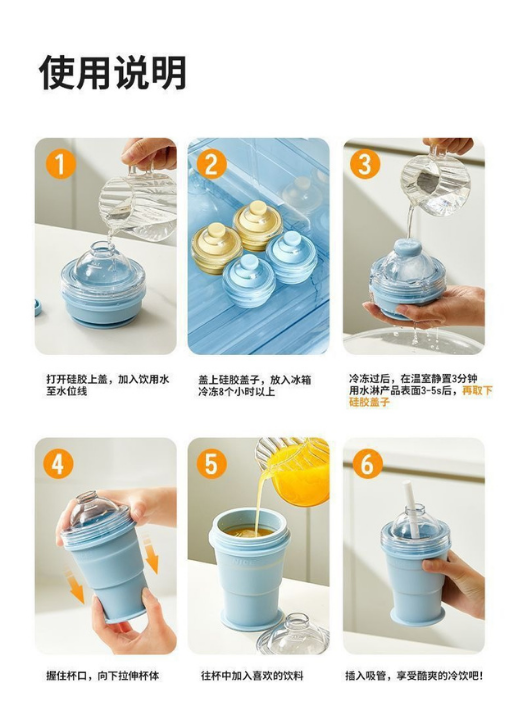 使用说明

1

打开硅胶上盖，加入饮用水至水位线

2

盖上硅胶盖子，放入冰箱冷冻8个小时以上

3

冷冻过后，在温室静置3分钟用水淋产品表面3-5s后，再取下硅胶盖子

4

握住杯口，向下拉伸杯体

5

往杯中加入喜欢的饮料

6

插入吸管，享受酷爽的冷饮吧！