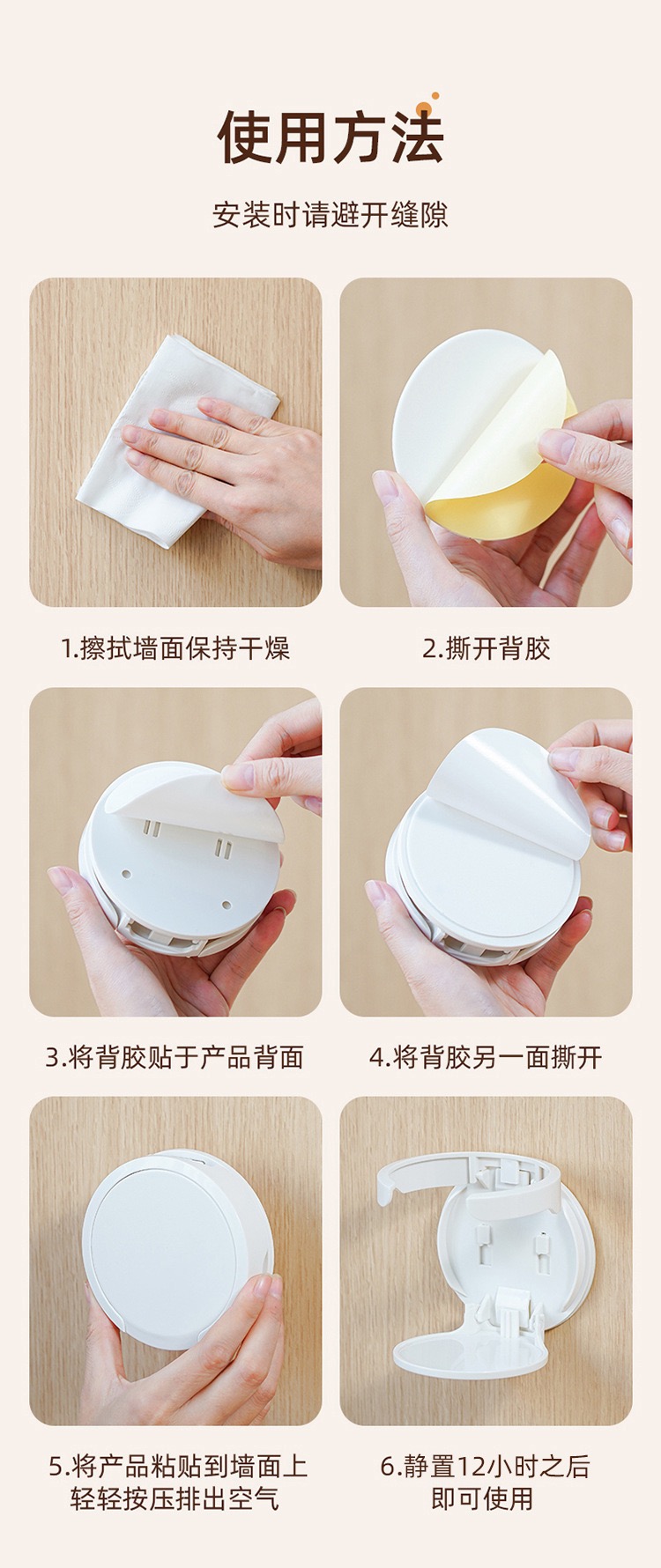 使用方法

安装时请避开缝隙

1.擦拭墙面保持干燥

2.撕开背胶

3.将背胶贴于产品背面

4.将背胶另一面撕开

5.将产品粘贴到墙面上
轻轻按压排出空气

6.静置12小时之后
即可使用