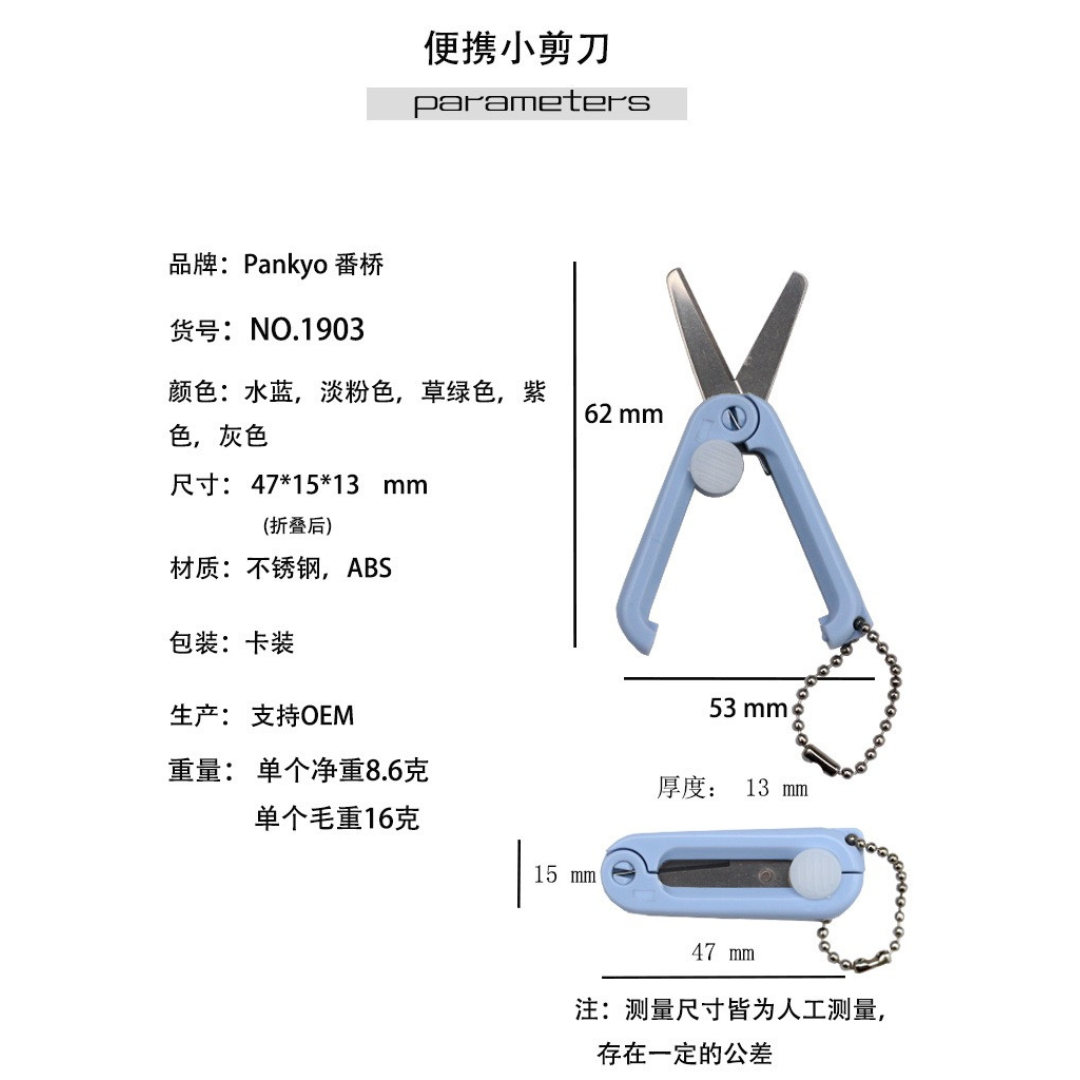 便携小剪刀

parameters

品牌：Pankyo 番桥

货号：NO.1903

颜色：水蓝，淡粉色，草绿色，紫色，灰色

尺寸：47*15*13 mm
(折叠后)

材质：不锈钢，ABS

包装：卡装

生产：支持OEM

重量：单个净重8.6克
单个毛重16克

62 mm

53 mm

厚度：13 mm

15 mm

47 mm

注：测量尺寸皆为人工测量，存在一定的公差