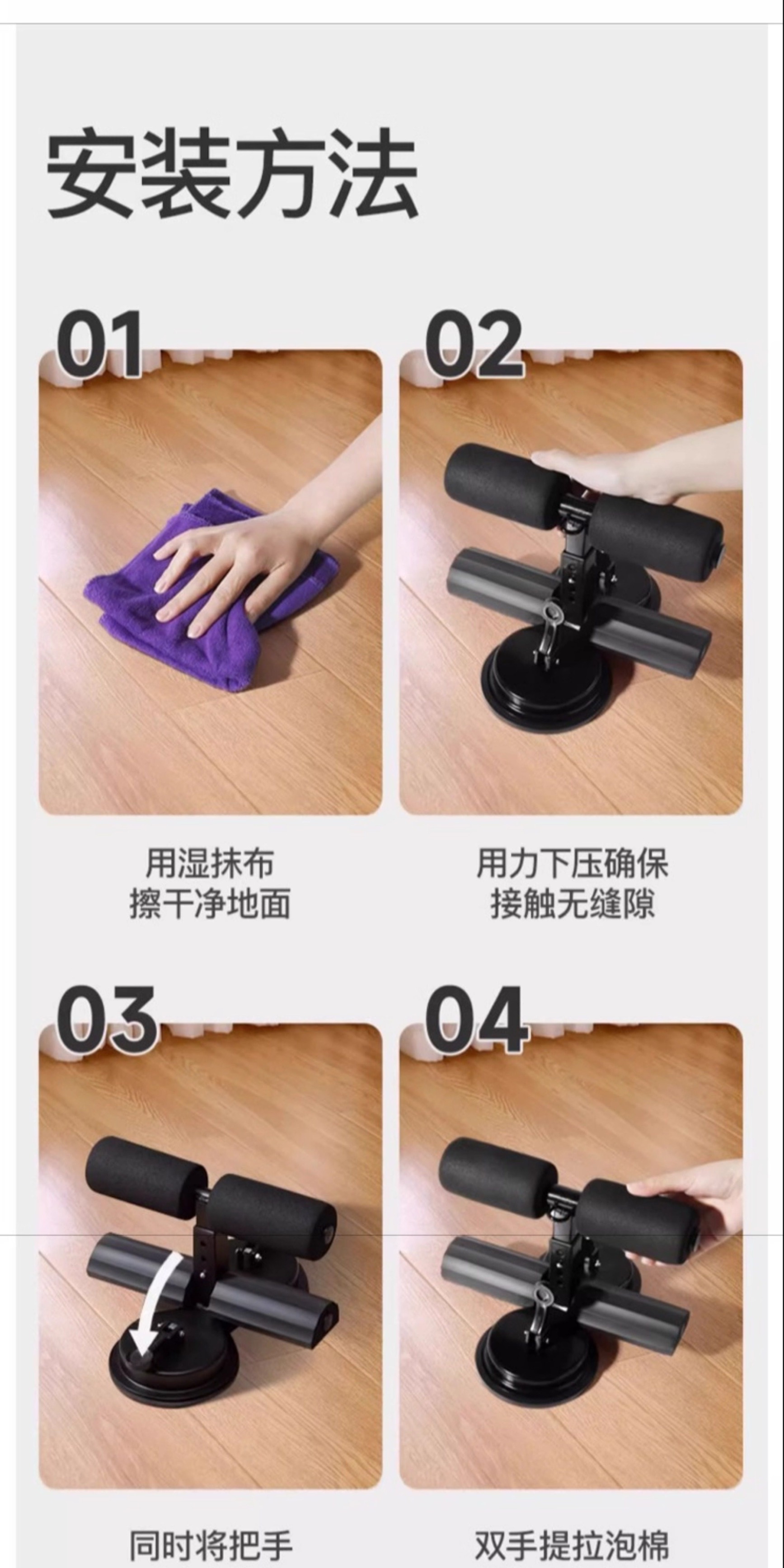 安装方法

01

用湿抹布
擦干净地面

02

用力下压确保
接触无缝隙

03

同时将把手

04

双手提拉泡棉