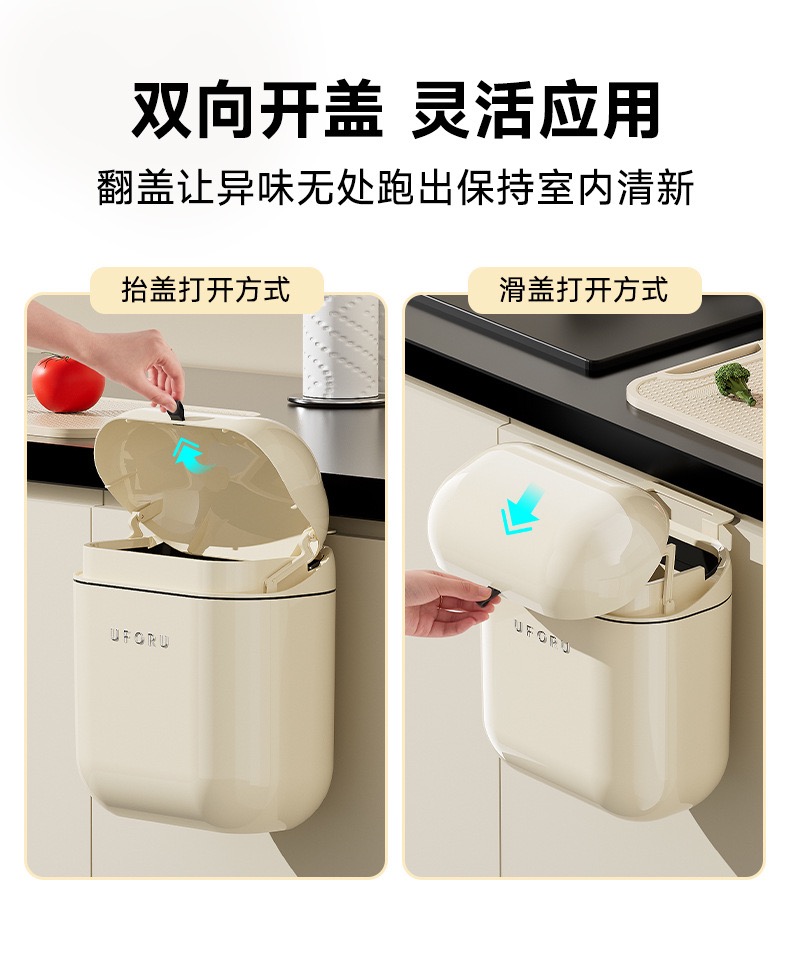 双向开盖 灵活应用

翻盖让异味无处跑出保持室内清新

抬盖打开方式

UFORU

滑盖打开方式

UFORU