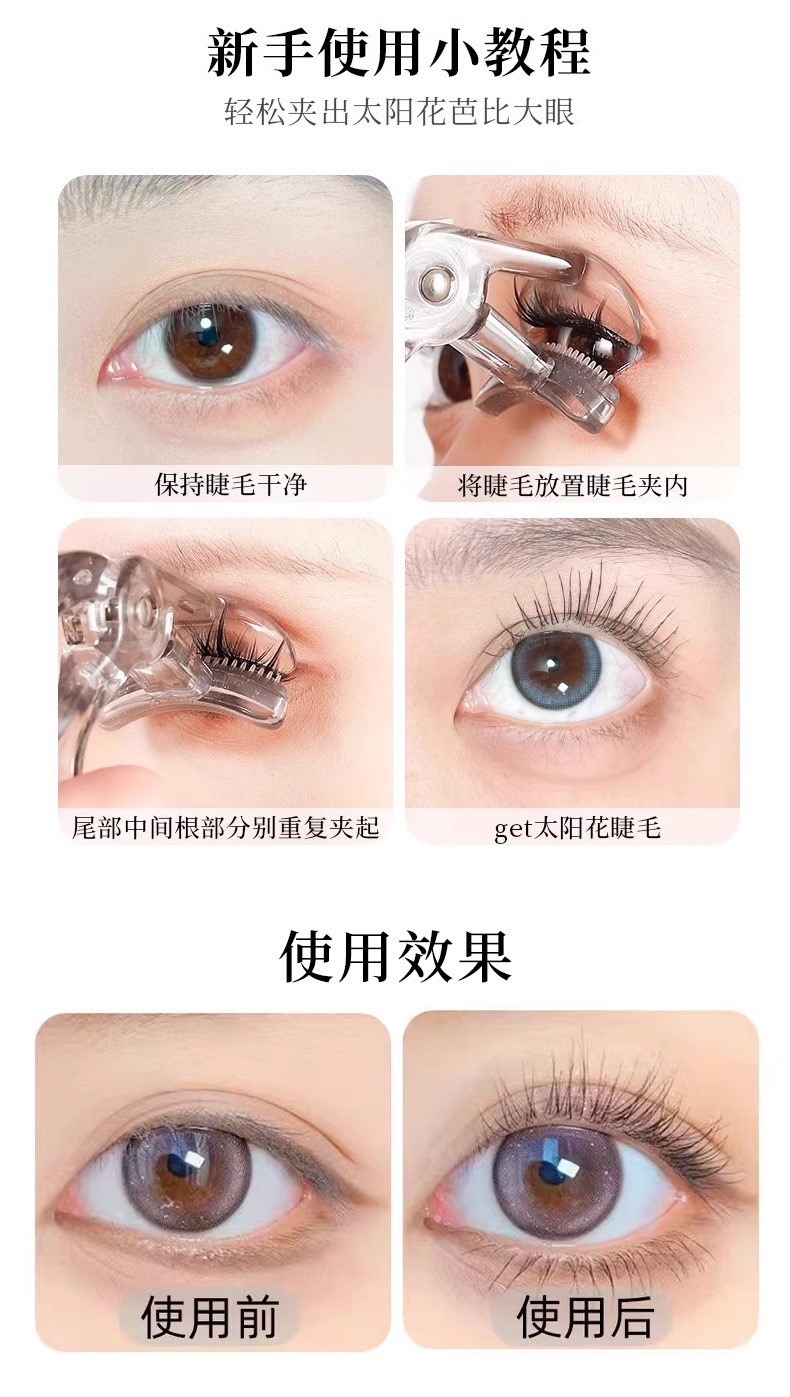 新手使用小教程

轻松夹出太阳花芭比大眼

保持睫毛干净

将睫毛放置睫毛夹内

尾部中间根部分别重复夹起

get太阳花睫毛

使用效果

使用前

使用后