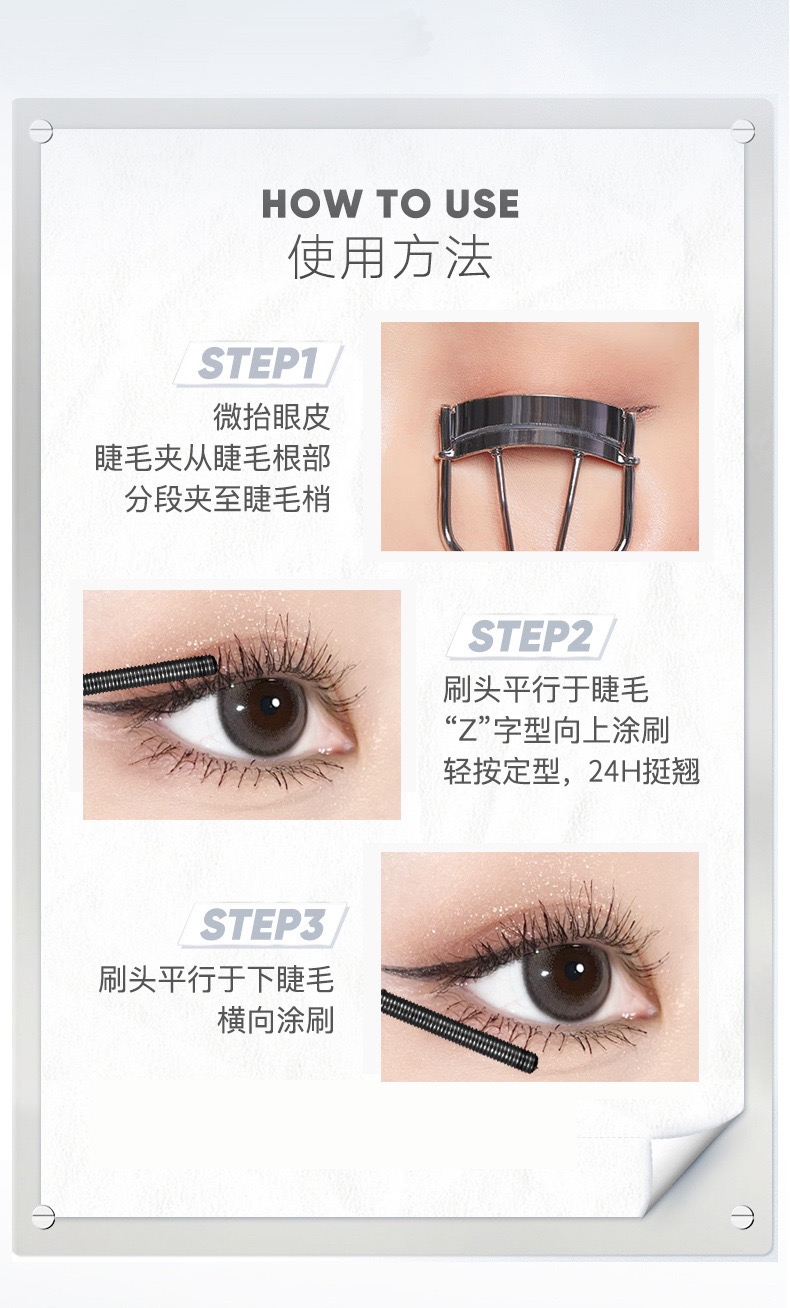 HOW TO USE
使用方法

STEP1
微抬眼皮
睫毛夹从睫毛根部
分段夹至睫毛梢

STEP2
刷头平行于睫毛
“Z”字型向上涂刷
轻按定型，24H挺翘

STEP3
刷头平行于下睫毛
横向涂刷