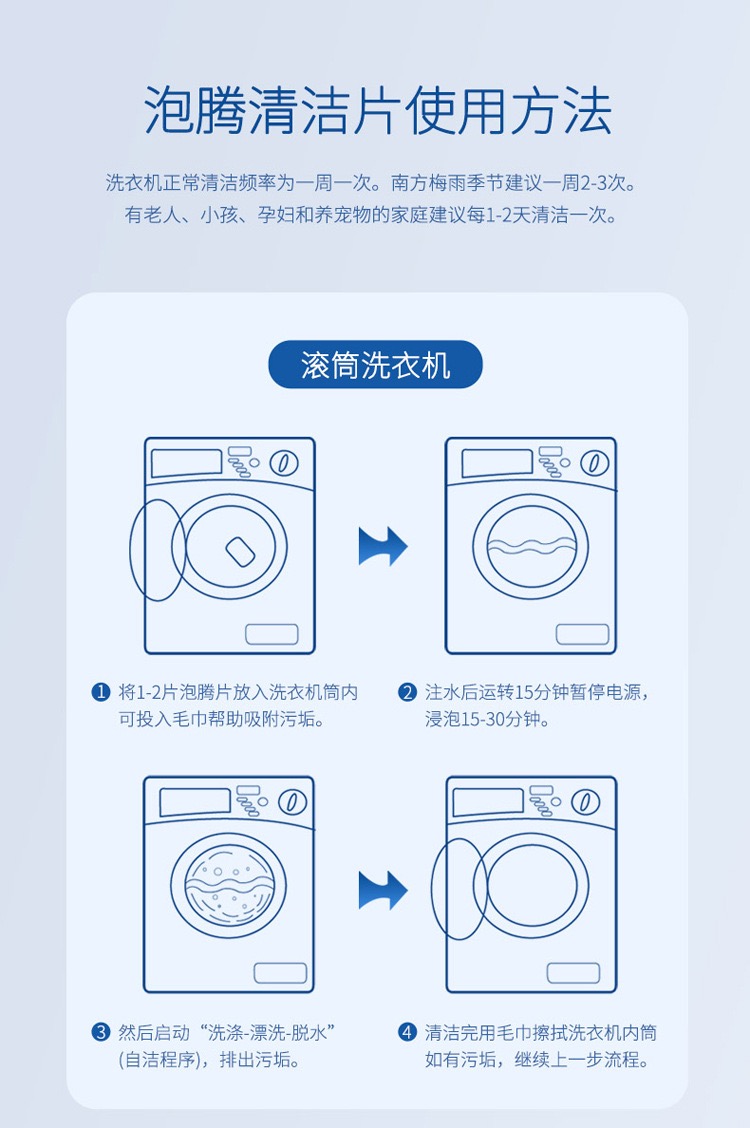 泡腾清洁片使用方法

洗衣机正常清洁频率为一周一次。南方梅雨季节建议一周2-3次。
有老人、小孩、孕妇和养宠物的家庭建议每1-2天清洁一次。

滚筒洗衣机

❶ 将1-2片泡腾片放入洗衣机筒内可投入毛巾帮助吸附污垢。

❷ 注水后运转15分钟暂停电源，浸泡15-30分钟。

❸ 然后启动“洗涤-漂洗-脱水”(自洁程序)，排出污垢。

❹ 清洁完用毛巾擦拭洗衣机内筒如有污垢，继续上一步流程。